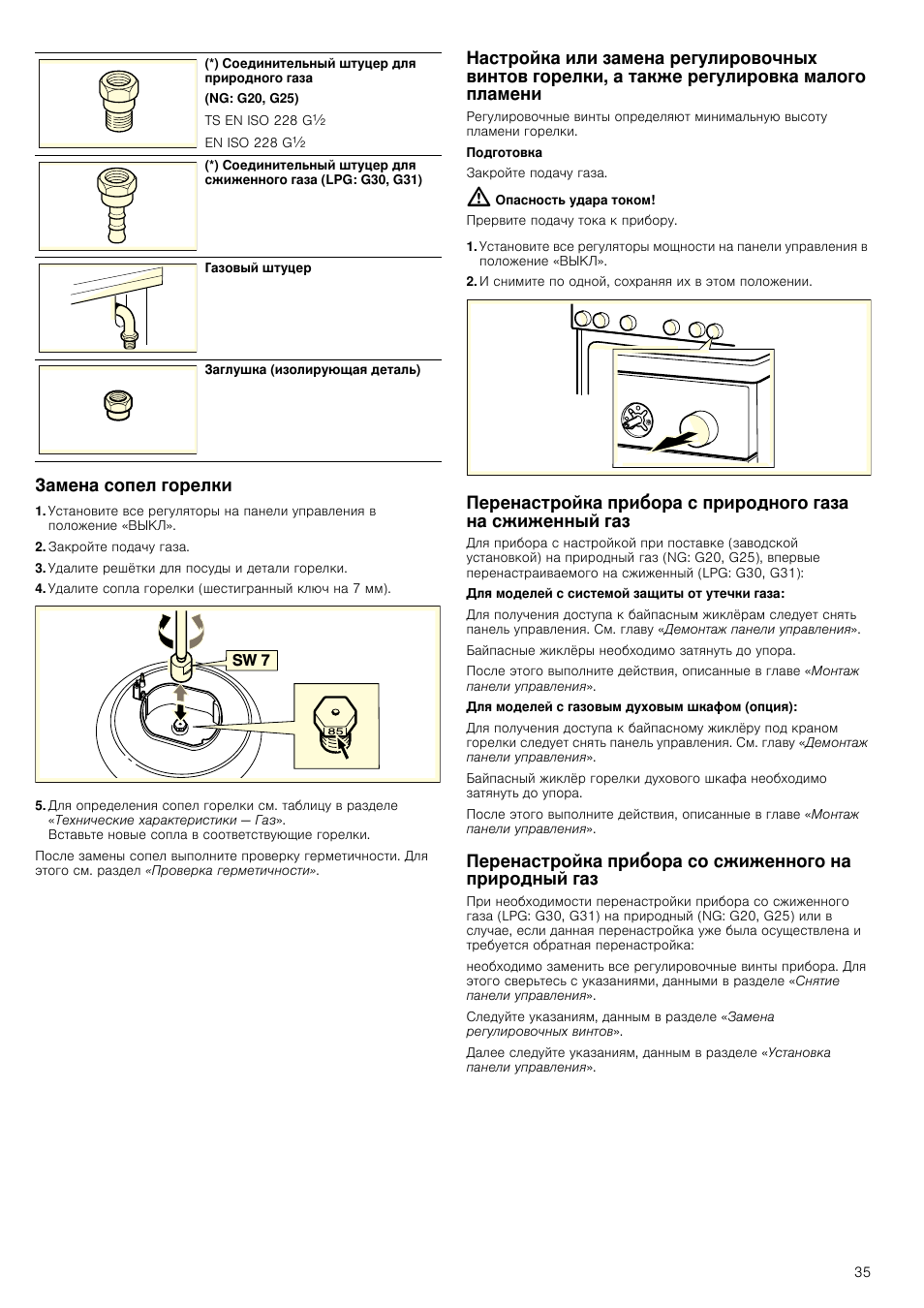 (*) Соединительный штуцер для природного газа
(NG: G20, G25)
TS EN ISO 228 G½
EN ISO 228 G½

(*) Соединительный штуцер для сжиженного газа (LPG: G30, G31)

Газовый штуцер

Заглушка (изолирующая деталь)

Замена сопел горелки

1. Установите все регуляторы на панели управления в положение «ВЫКЛ».
2. Закройте подачу газа.
3. Удалите решётки для посуды и детали горелки.
4. Удалите сопла горелки (шестигранный ключ на 7 мм).

SW 7

85

5. Для определения сопел горелки см. таблицу в разделе «Технические характеристики — Газ». Вставьте новые сопла в соответствующие горелки.

После замены сопел выполните проверку герметичности. Для этого см. раздел «Проверка герметичности».

Настройка или замена регулировочных винтов горелки, а также регулировка малого пламени

Регулировочные винты определяют минимальную высоту пламени горелки.

Подготовка

Закройте подачу газа.

Опасность удара током!

Прервите подачу тока к прибору.

1. Установите все регуляторы мощности на панели управления в положение «ВЫКЛ».
2. И снимите по одной, сохраняя их в этом положении.

Перенастройка прибора с природного газа на сжиженный газ

Для прибора с настройкой при поставке (заводской установкой) на природный газ (NG: G20, G25), впервые перенастраиваемого на сжиженный (LPG: G30, G31):

Для моделей с системой защиты от утечки газа:

Для получения доступа к байпасным жиклёрам следует снять панель управления. См. главу «Демонтаж панели управления».

Байпасные жиклёры необходимо затянуть до упора.

После этого выполните действия, описанные в главе «Монтаж панели управления».

Для моделей с газовым духовым шкафом (опция):

Для получения доступа к байпасному жиклёру под краном горелки следует снять панель управления. См. главу «Демонтаж панели управления».

Байпасный жиклёр горелки духового шкафа необходимо затянуть до упора.

После этого выполните действия, описанные в главе «Монтаж панели управления».

Перенастройка прибора со сжиженного на природный газ

При необходимости перенастройки прибора со сжиженного газа (LPG: G30, G31) на природный (NG: G20, G25) или в случае, если данная перенастройка уже была осуществлена и требуется обратная перенастройка:

необходимо заменить все регулировочные винты прибора. Для этого сверьтесь с указаниями, данными в разделе «Снятие панели управления».

Следуйте указаниям, данным в разделе «Замена регулировочных винтов».

Далее следуйте указаниям, данным в разделе «Установка панели управления».

35