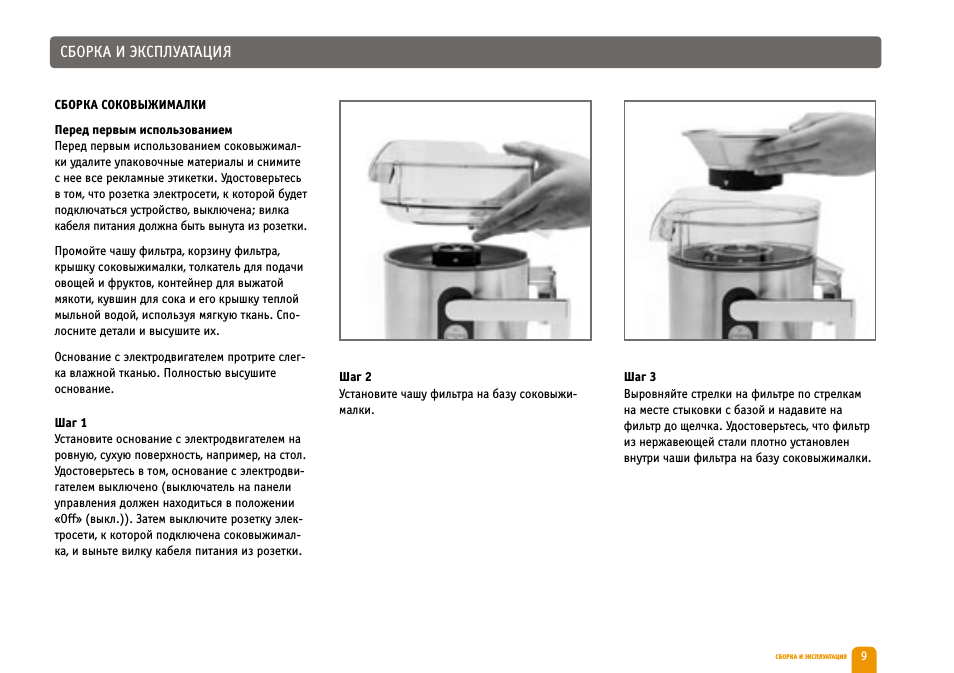 СБОРКА И ЭКСПЛУАТАЦИЯ

СБОРКА СОКОВЫЖИМАЛКИ

Перед первым использованием
Перед первым использованием соковыжималки удалите упаковочные материалы и снимите с нее все рекламные этикетки. Удостоверьтесь в том, что розетка электросети, к которой будет подключаться устройство, выключена; вилка кабеля питания должна быть вынута из розетки.

Промойте чашу фильтра, корзину фильтра, крышку соковыжималки, толкатель для подачи овощей и фруктов, контейнер для выжатой мякоти, кувшин для сока и его крышку теплой мыльной водой, используя мягкую ткань. Сполосните детали и высушите их.

Основание с электродвигателем протрите слегка влажной тканью. Полностью высушите основание.

Шаг 1
Установите основание с электродвигателем на ровную, сухую поверхность, например, на стол. Удостоверьтесь в том, основание с электродвигателем выключено (выключатель на панели управления должен находиться в положении «Off» (выкл.)). Затем выключите розетку электросети, к которой подключена соковыжималка, и выньте вилку кабеля питания из розетки.

Шаг 2
Установите чашу фильтра на базу соковыжималки.

Шаг 3
Выровняйте стрелки на фильтре по стрелкам на месте стыковки с базой и надавите на фильтр до щелчка. Удостоверьтесь, что фильтр из нержавеющей стали плотно установлен внутри чаши фильтра на базу соковыжималки.

СБОРКА И ЭКСПЛУАТАЦИЯ 9