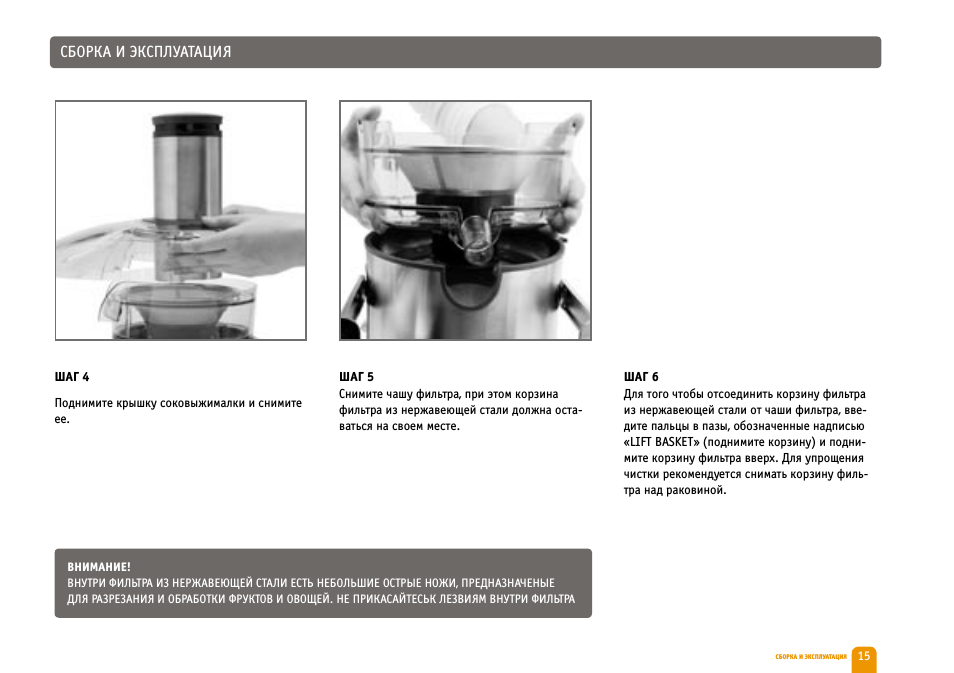 СБОРКА И ЭКСПЛУАТАЦИЯ

ШАГ 4

Поднимите крышку соковыжималки и снимите ее.

ШАГ 5

Снимите чашу фильтра, при этом корзина фильтра из нержавеющей стали должна оставаться на своем месте.

ШАГ 6

Для того чтобы отсоединить корзину фильтра из нержавеющей стали от чаши фильтра, введите пальцы в пазы, обозначенные надписью «LIFT BASKET» (поднимите корзину) и поднимите корзину фильтра вверх. Для упрощения чистки рекомендуется снимать корзину фильтра над раковиной.

ВНИМАНИЕ!
ВНУТРИ ФИЛЬТРА ИЗ НЕРЖАВЕЮЩЕЙ СТАЛИ ЕСТЬ НЕБОЛЬШИЕ ОСТРЫЕ НОЖИ, ПРЕДНАЗНАЧЕНЫЕ ДЛЯ РАЗРЕЗАНИЯ И ОБРАБОТКИ ФРУКТОВ И ОВОЩЕЙ. НЕ ПРИКАСАЙТЕСЬК ЛЕЗВИЯМ ВНУТРИ ФИЛЬТРА

СБОРКА И ЭКСПЛУАТАЦИЯ 15