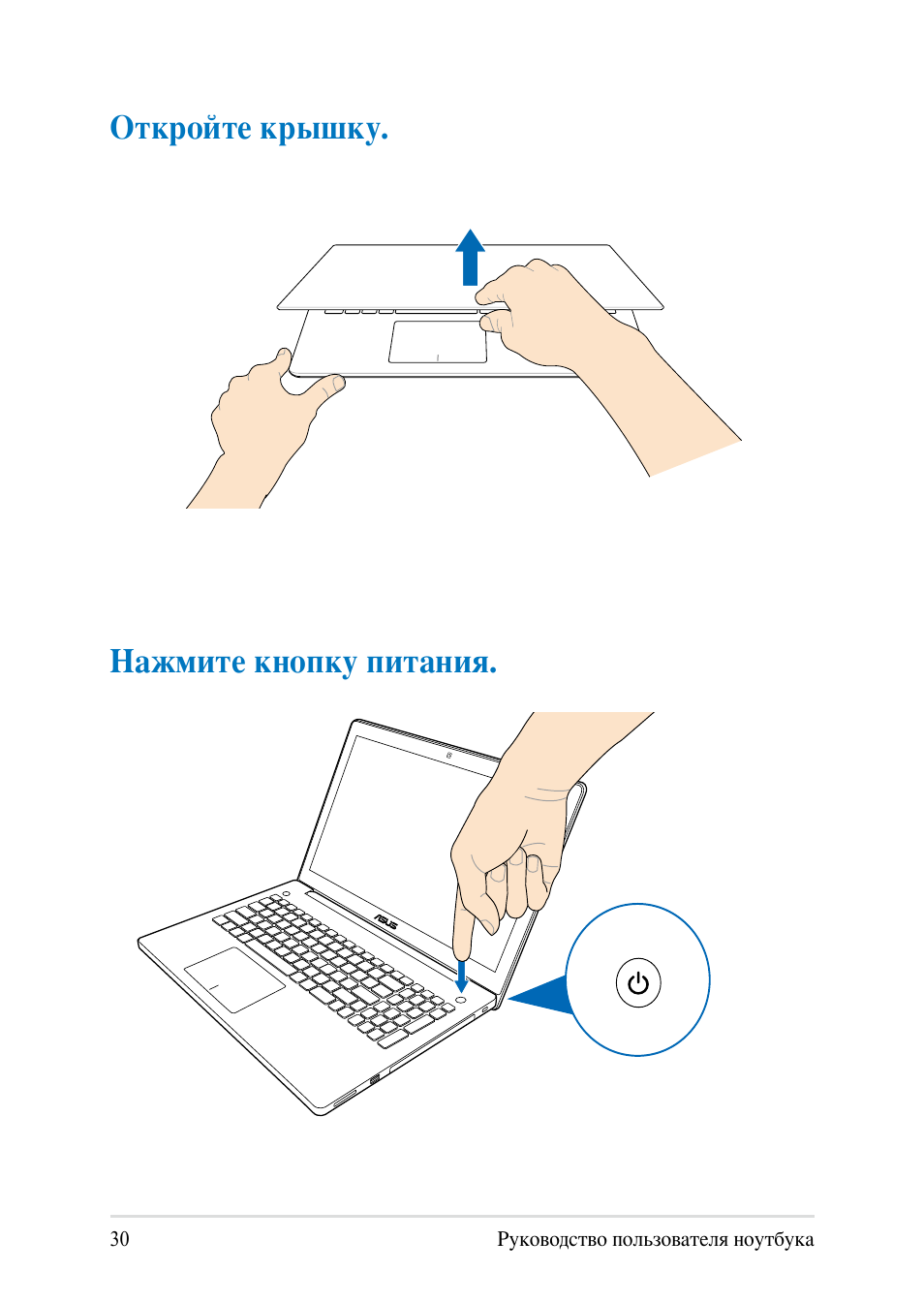 Откройте крышку.

Нажмите кнопку питания.

ASUS

30

Руководство пользователя ноутбука