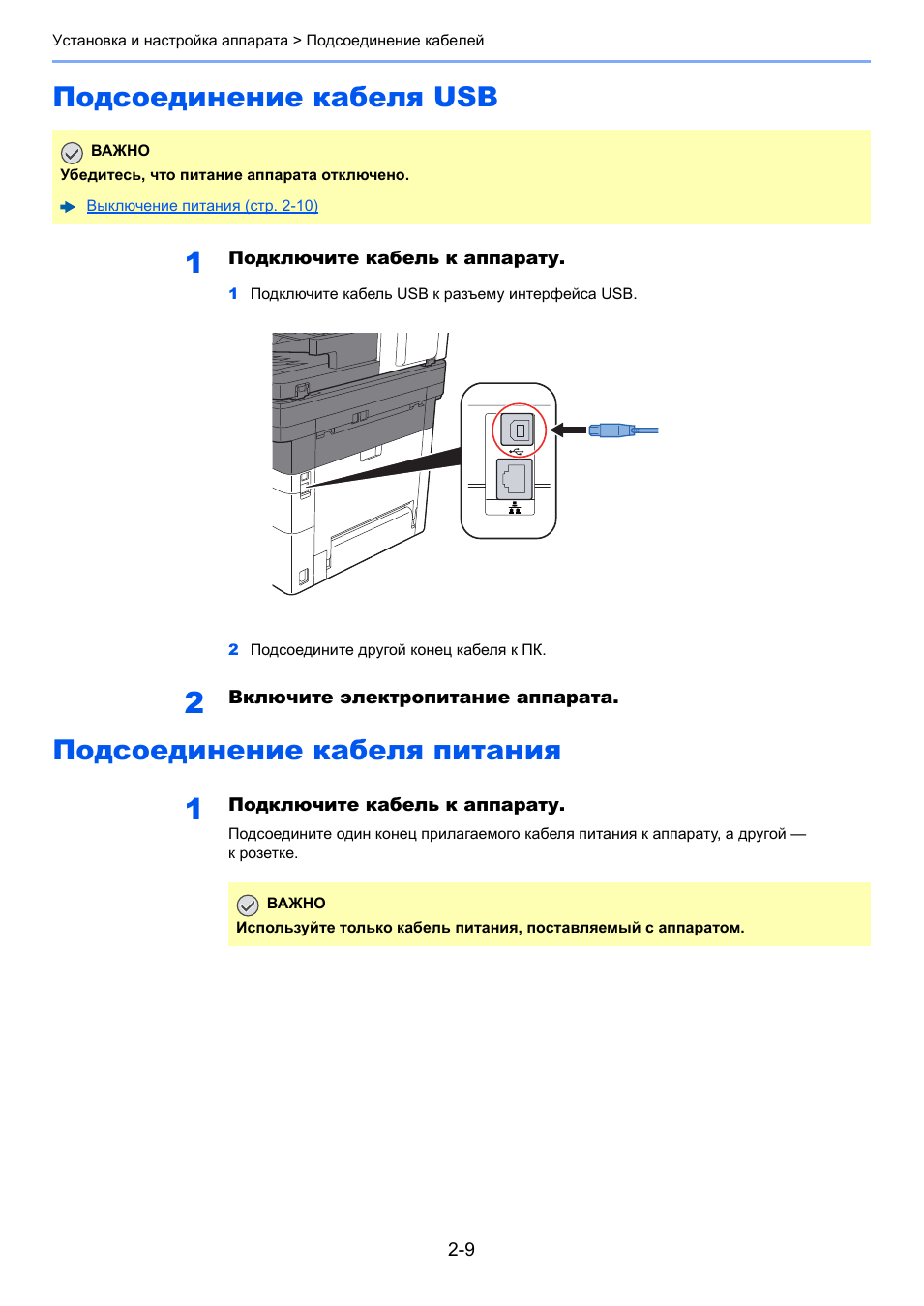 Установка и настройка аппарата > Подсоединение кабелей

Подсоединение кабеля USB

ВАЖНО
Убедитесь, что питание аппарата отключено.

Выключение питания (стр. 2-10)

1 Подключите кабель к аппарату.

1 Подключите кабель USB к разъему интерфейса USB.

2 Подсоедините другой конец кабеля к ПК.

2 Включите электропитание аппарата.

Подсоединение кабеля питания

1 Подключите кабель к аппарату.

Подсоедините один конец прилагаемого кабеля питания к аппарату, а другой — к розетке.

ВАЖНО
Используйте только кабель питания, поставляемый с аппаратом.

2-9