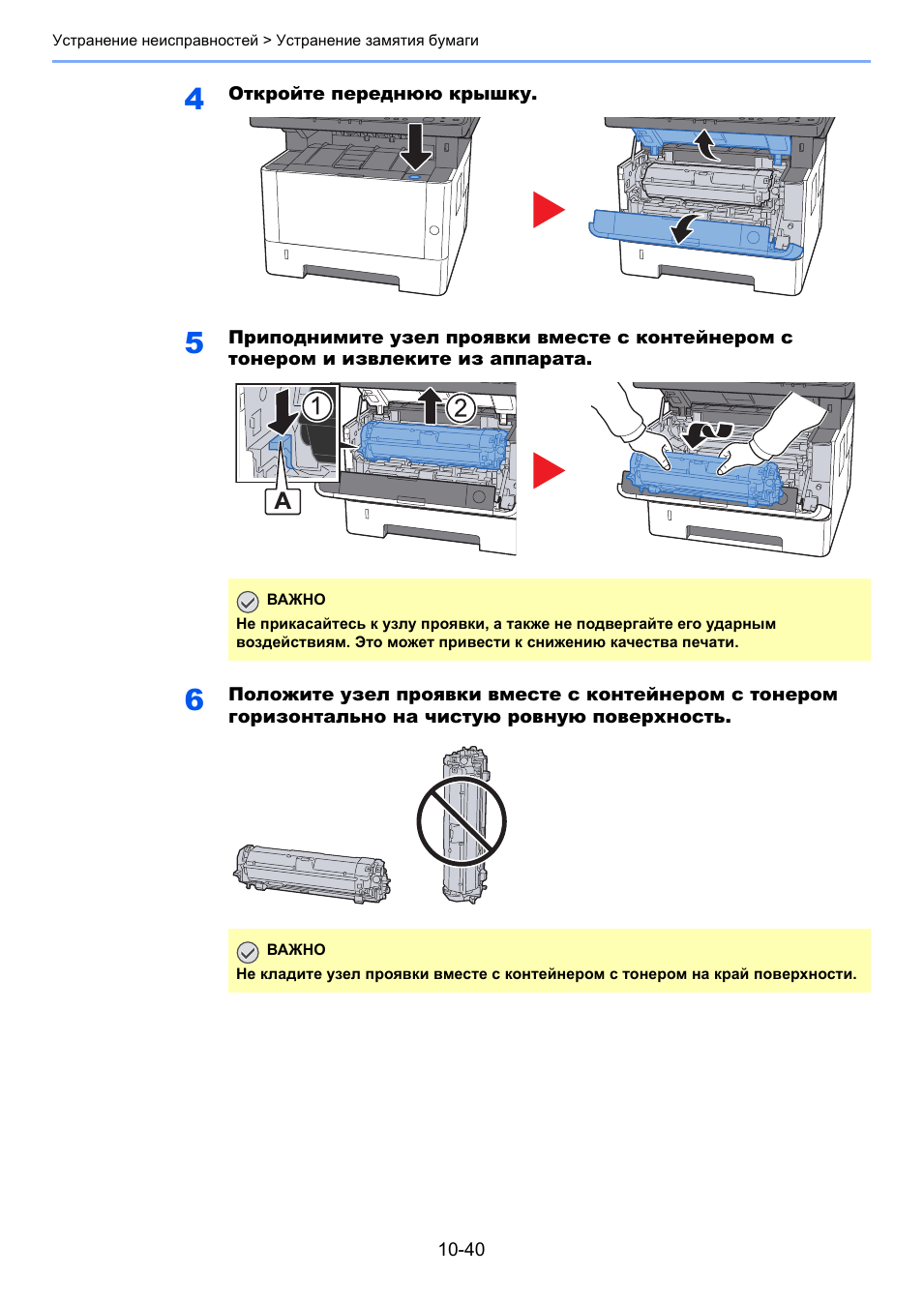 Устранение неисправностей > Устранение замятия бумаги

4 Откройте переднюю крышку.

5 Приподнимите узел проявки вместе с контейнером с тонером и извлеките из аппарата.

1

2

A

ВАЖНО
Не прикасайтесь к узлу проявки, а также не подвергайте его ударным воздействиям. Это может привести к снижению качества печати.

6 Положите узел проявки вместе с контейнером с тонером горизонтально на чистую ровную поверхность.

ВАЖНО
Не кладите узел проявки вместе с контейнером с тонером на край поверхности.

10-40