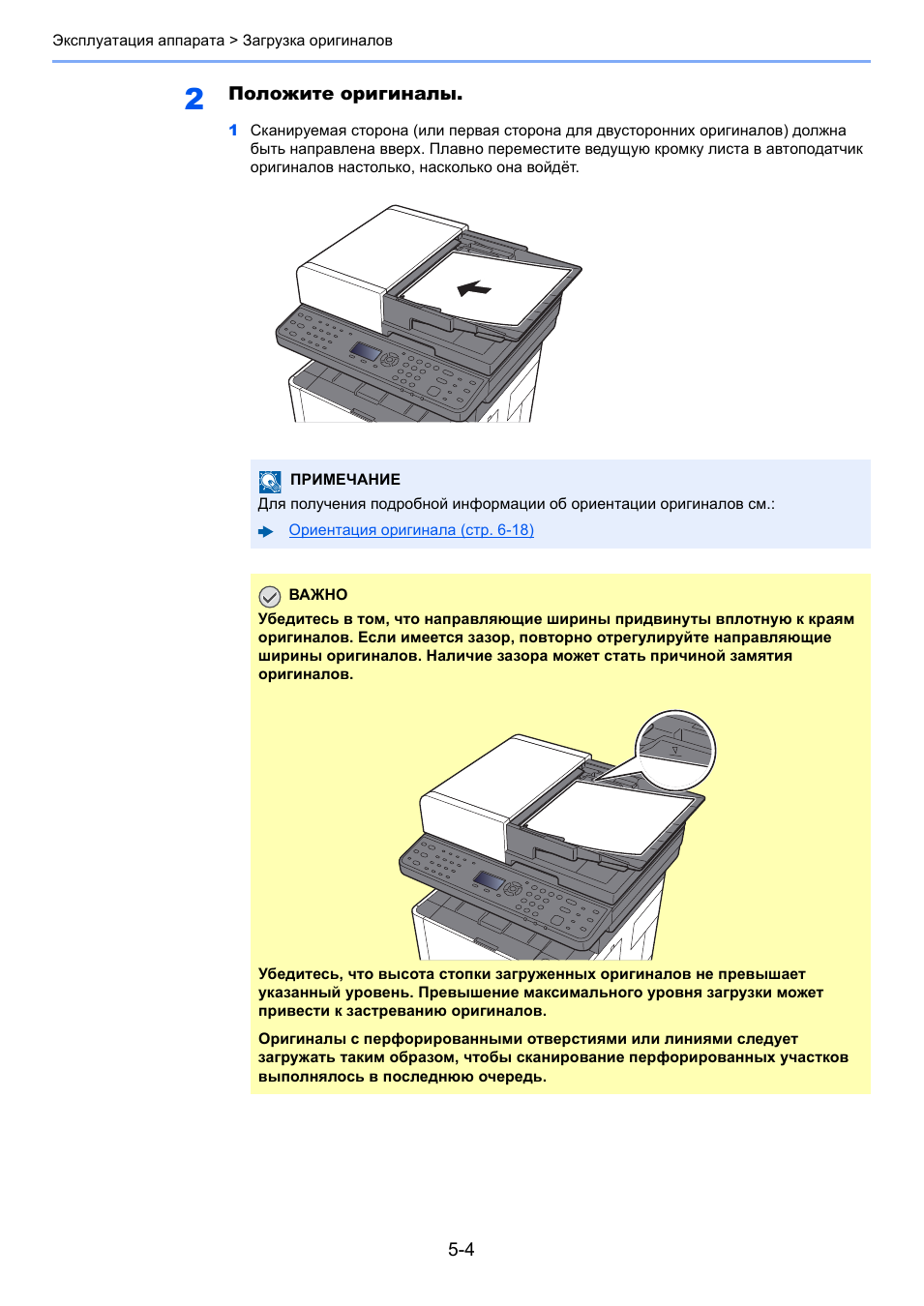 Эксплуатация аппарата > Загрузка оригиналов

2 Положите оригиналы.

1 Сканируемая сторона (или первая сторона для двусторонних оригиналов) должна быть направлена вверх. Плавно переместите ведущую кромку листа в автоподатчик оригиналов настолько, насколько она войдёт.

ПРИМЕЧАНИЕ
Для получения подробной информации об ориентации оригиналов см.:
Ориентация оригинала (стр. 6-18)

ВАЖНО
Убедитесь в том, что направляющие ширины придвинуты вплотную к краям оригиналов. Если имеется зазор, повторно отрегулируйте направляющие ширины оригиналов. Наличие зазора может стать причиной замятия оригиналов.

Убедитесь, что высота стопки загруженных оригиналов не превышает указанный уровень. Превышение максимального уровня загрузки может привести к застреванию оригиналов.

Оригиналы с перфорированными отверстиями или линиями следует загружать таким образом, чтобы сканирование перфорированных участков выполнялось в последнюю очередь.

5-4