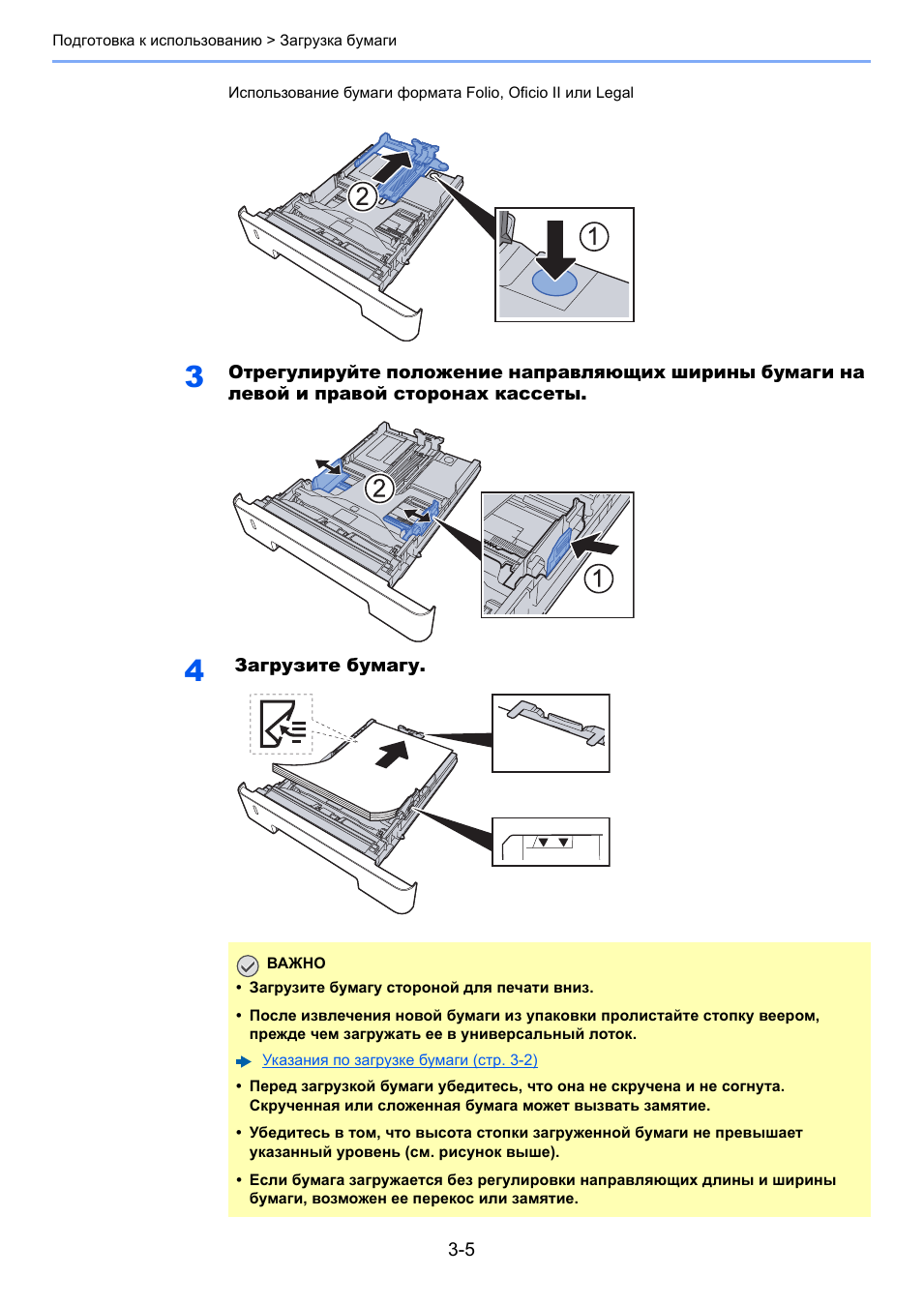 Подготовка к использованию > Загрузка бумаги

Использование бумаги формата Folio, Oficio II или Legal

2

1

3 Отрегулируйте положение направляющих ширины бумаги на левой и правой сторонах кассеты.

2

1

4 Загрузите бумагу.

ВАЖНО

• Загрузите бумагу стороной для печати вниз.

• После извлечения новой бумаги из упаковки пролистайте стопку веером, прежде чем загружать ее в универсальный лоток.

Указания по загрузке бумаги (стр. 3-2)

• Перед загрузкой бумаги убедитесь, что она не скручена и не согнута. Скрученная или сложенная бумага может вызвать замятие.

• Убедитесь в том, что высота стопки загруженной бумаги не превышает указанный уровень (см. рисунок выше).

• Если бумага загружается без регулировки направляющих длины и ширины бумаги, возможен ее перекос или замятие.

3-5