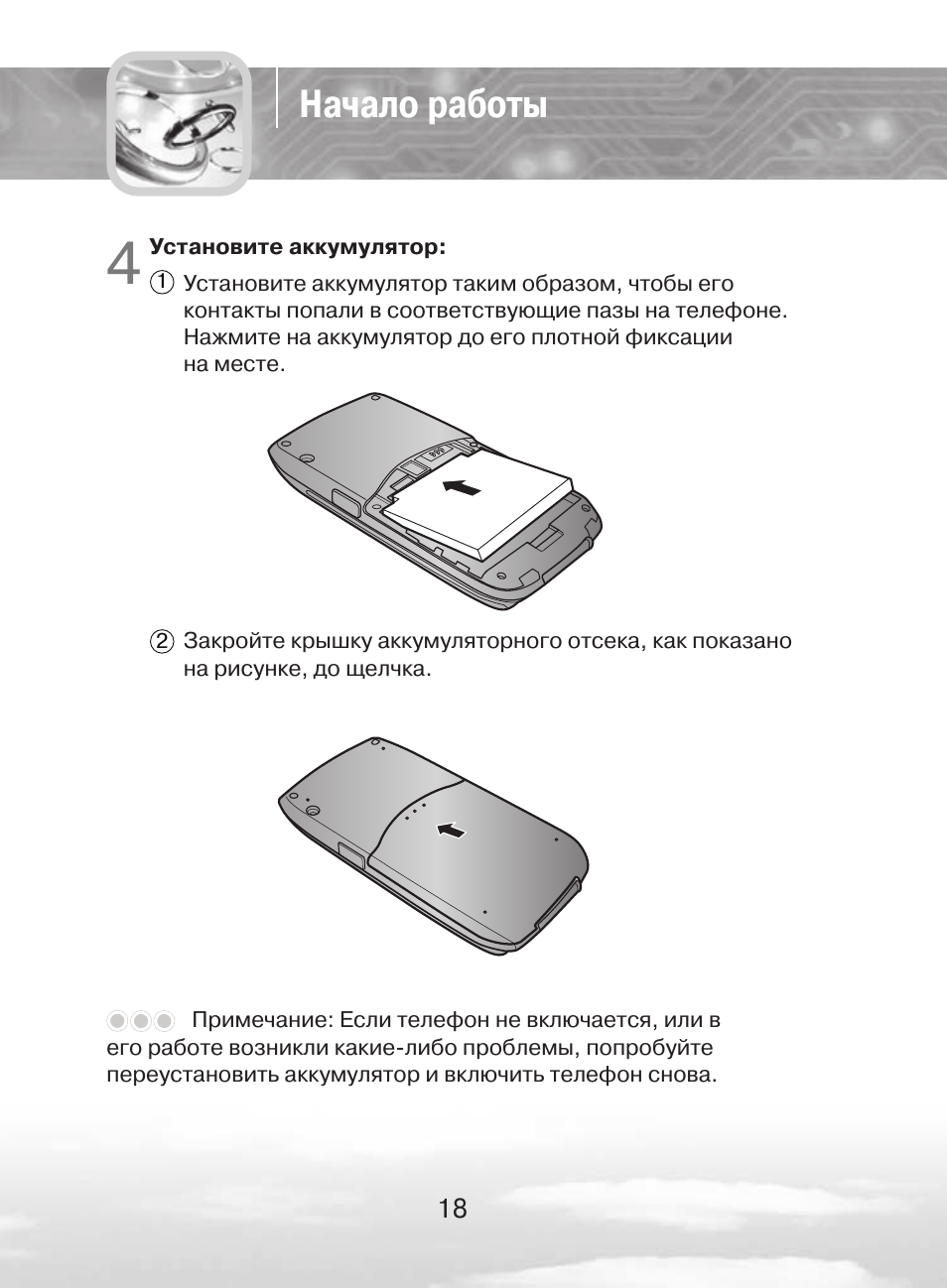 Начало работы

4 Установите аккумулятор:

① Установите аккумулятор таким образом, чтобы его контакты попали в соответствующие пазы на телефоне. Нажмите на аккумулятор до его плотной фиксации на месте.

② Закройте крышку аккумуляторного отсека, как показано на рисунке, до щелчка.

Примечание: Если телефон не включается, или в его работе возникли какие-либо проблемы, попробуйте переустановить аккумулятор и включить телефон снова.

18