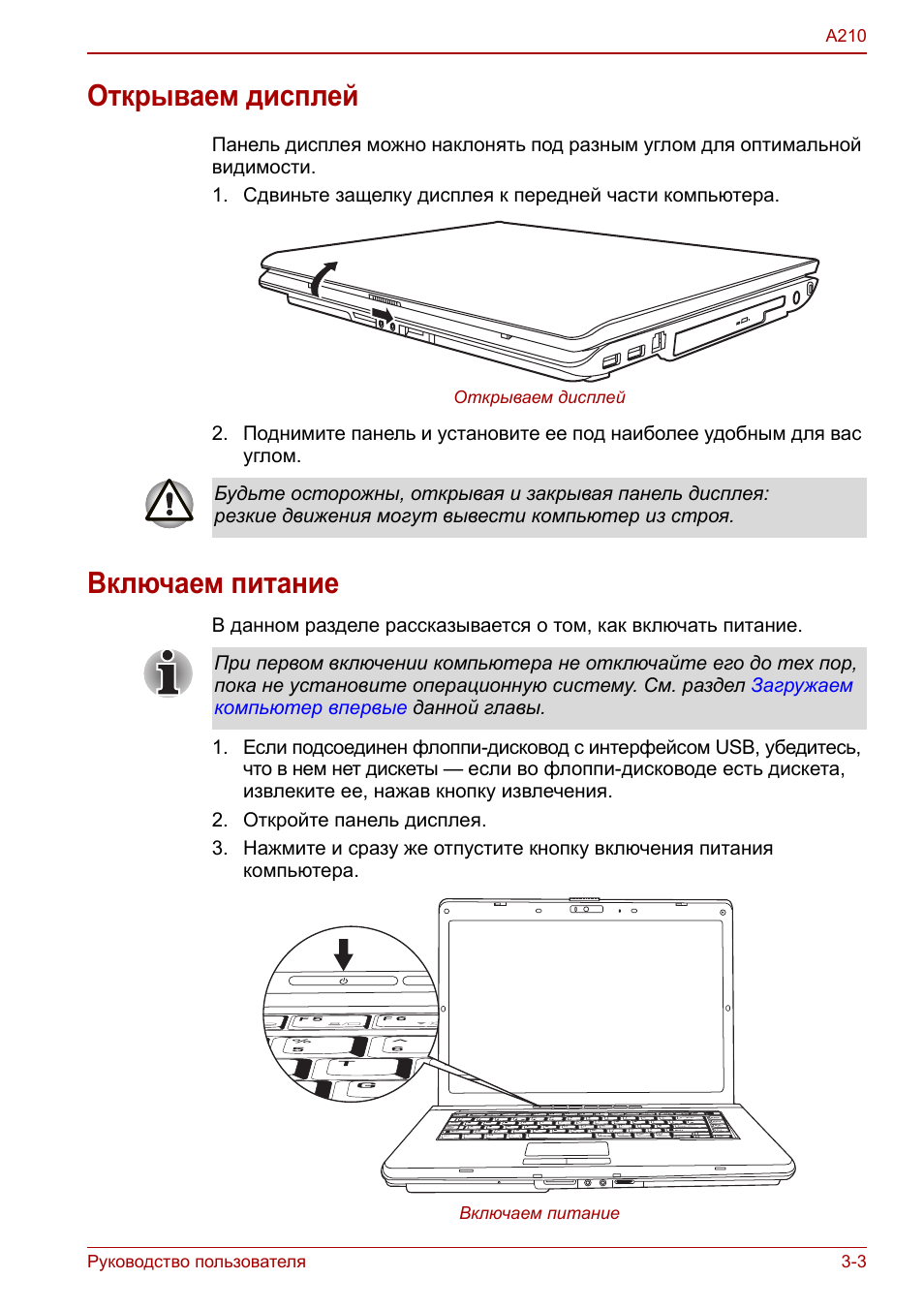 A210

Открываем дисплей

Панель дисплея можно наклонять под разным углом для оптимальной видимости.

1. Сдвиньте защелку дисплея к передней части компьютера.

Открываем дисплей

2. Поднимите панель и установите ее под наиболее удобным для вас углом.

Будьте осторожны, открывая и закрывая панель дисплея: резкие движения могут вывести компьютер из строя.

Включаем питание

В данном разделе рассказывается о том, как включать питание.

При первом включении компьютера не отключайте его до тех пор, пока не установите операционную систему. См. раздел Загружаем компьютер впервые данной главы.

1. Если подсоединен флоппи-дисковод с интерфейсом USB, убедитесь, что в нем нет дискеты — если во флоппи-дисководе есть дискета, извлеките ее, нажав кнопку извлечения.
2. Откройте панель дисплея.
3. Нажмите и сразу же отпустите кнопку включения питания компьютера.

F5 F6 5 6 T G

Включаем питание

Руководство пользователя 3-3