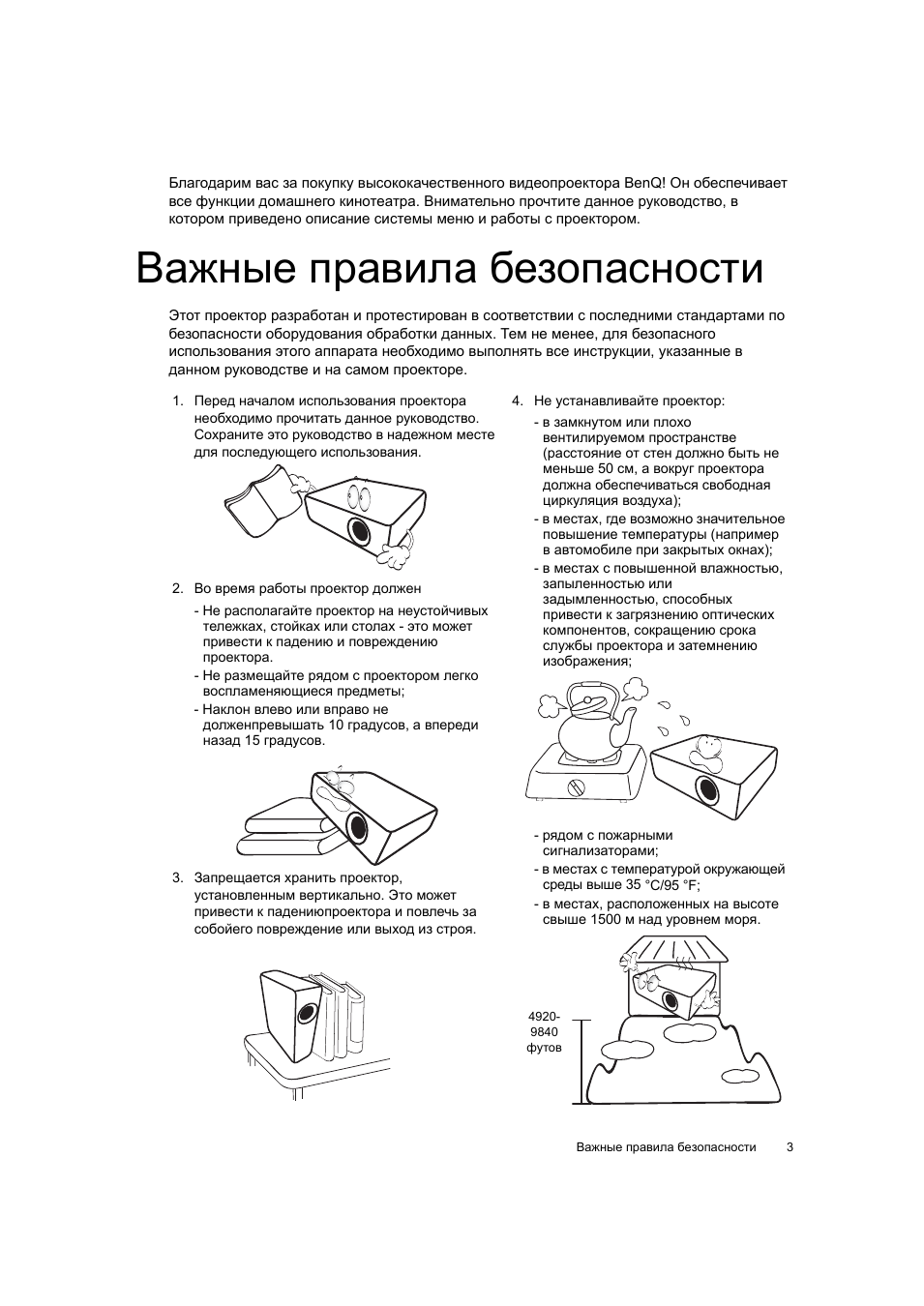 Благодарим вас за покупку высококачественного видеопроектора BenQ! Он обеспечивает все функции домашнего кинотеатра. Внимательно прочтите данное руководство, в котором приведено описание системы меню и работы с проектором.

Важные правила безопасности

Этот проектор разработан и протестирован в соответствии с последними стандартами по безопасности оборудования обработки данных. Тем не менее, для безопасного использования этого аппарата необходимо выполнять все инструкции, указанные в данном руководстве и на самом проекторе.

1. Перед началом использования проектора необходимо прочитать данное руководство. Сохраните это руководство в надежном месте для последующего использования.

2. Во время работы проектор должен
- Не располагайте проектор на неустойчивых тележках, стойках или столах - это может привести к падению и повреждению проектора.
- Не размещайте рядом с проектором легко воспламеняющиеся предметы;
- Наклон влево или вправо не долженпревышать 10 градусов, а впереди назад 15 градусов.

3. Запрещается хранить проектор, установленным вертикально. Это может привести к падениюпроектора и повлечь за собойего повреждение или выход из строя.

4. Не устанавливайте проектор:
- в замкнутом или плохо вентилируемом пространстве (расстояние от стен должно быть не меньше 50 см, а вокруг проектора должна обеспечиваться свободная циркуляция воздуха);
- в местах, где возможно значительное повышение температуры (например в автомобиле при закрытых окнах);
- в местах с повышенной влажностью, запыленностью или задымленностью, способных привести к загрязнению оптических компонентов, сокращению срока службы проектора и затемнению изображения;

- рядом с пожарными сигнализаторами;
- в местах с температурой окружающей среды выше 35 °C/95 °F;
- в местах, расположенных на высоте свыше 1500 м над уровнем моря.

4920-9840 футов

Важные правила безопасности 3