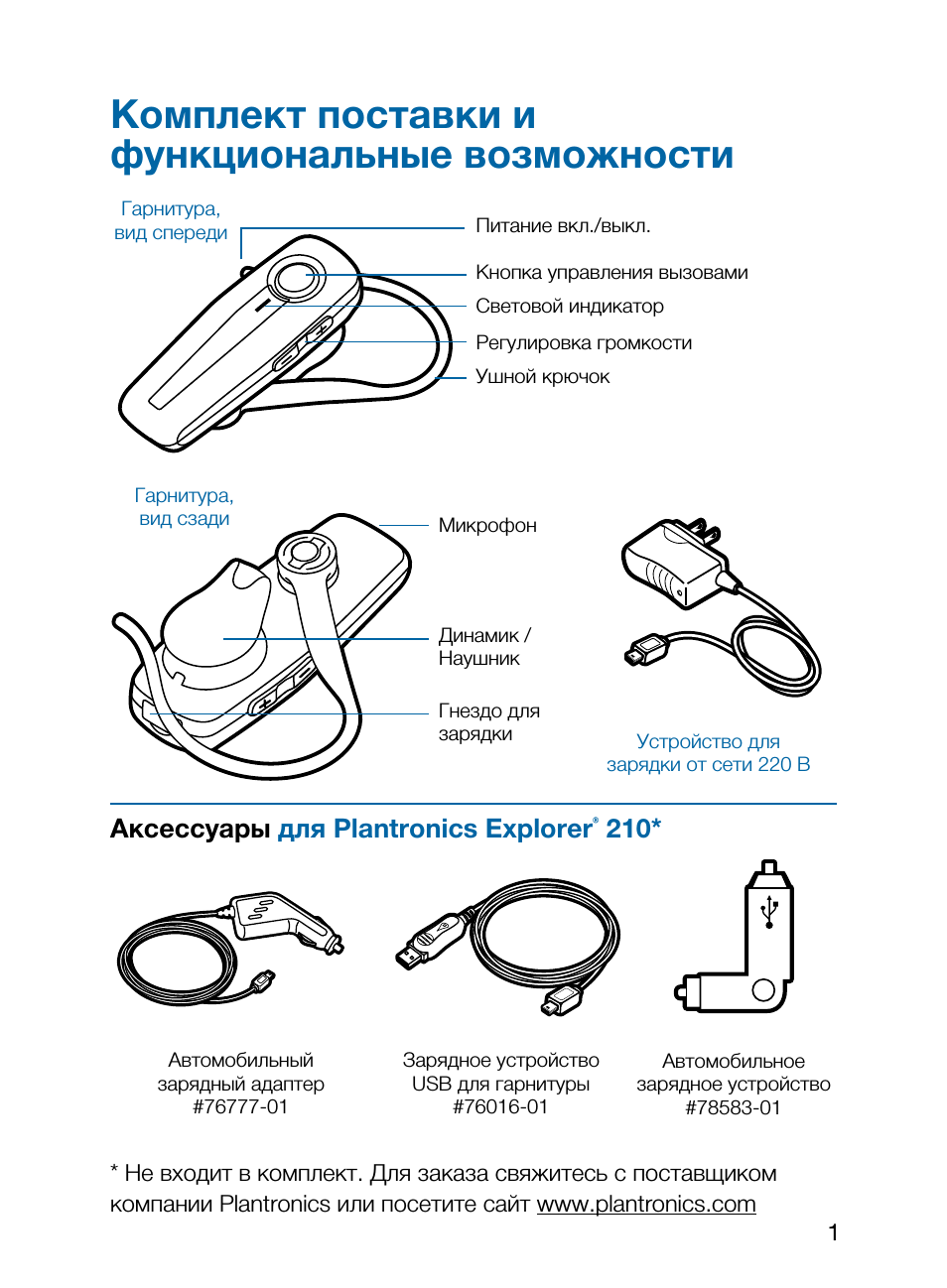 Комплект поставки и функциональные возможности

Гарнитура, вид спереди

Питание вкл./выкл.

Кнопка управления вызовами

Световой индикатор

Регулировка громкости

Ушной крючок

Гарнитура, вид сзади

Микрофон

Динамик / Наушник

Гнездо для зарядки

Устройство для зарядки от сети 220 В

Аксессуары для Plantronics Explorer® 210*

Автомобильный зарядный адаптер #76777-01

Зарядное устройство USB для гарнитуры #76016-01

Автомобильное зарядное устройство #78583-01

* Не входит в комплект. Для заказа свяжитесь с поставщиком компании Plantronics или посетите сайт www.plantronics.com

1