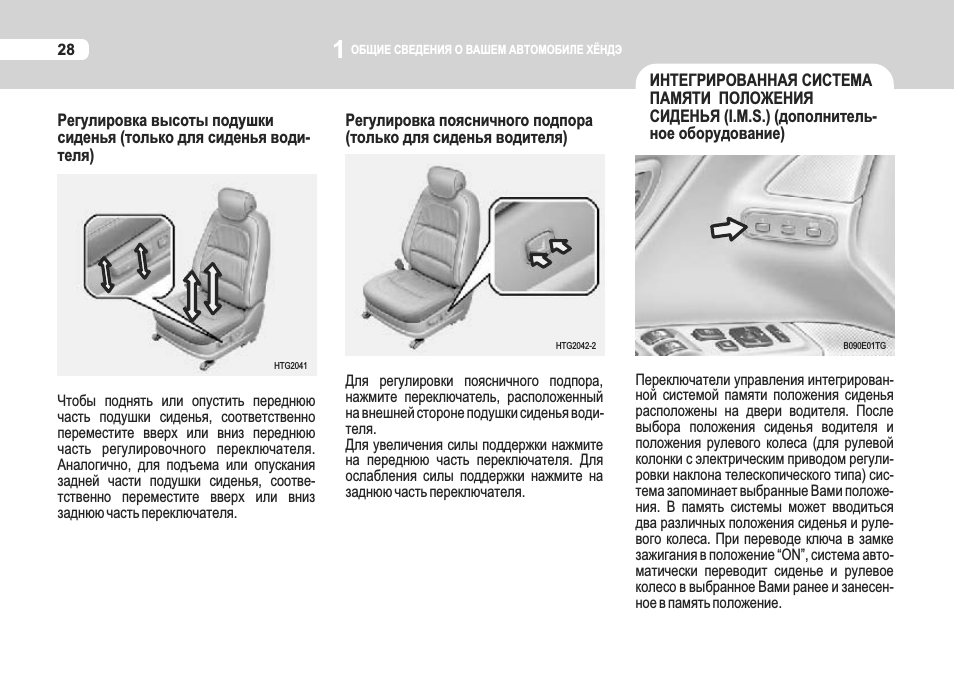 28

1 ОБЩИЕ СВЕДЕНИЯ О ВАШЕМ АВТОМОБИЛЕ ХЁНДЭ

Регулировка высоты подушки сиденья (только для сиденья водителя)

HTG2041

Чтобы поднять или опустить переднюю часть подушки сиденья, соответственно переместите вверх или вниз переднюю часть регулировочного переключателя. Аналогично, для подъема или опускания задней части подушки сиденья, соответственно переместите вверх или вниз заднюю часть переключателя.

Регулировка поясничного подпора (только для сиденья водителя)

HTG2042-2

Для регулировки поясничного подпора, нажмите переключатель, расположенный на внешней стороне подушки сиденья водителя.
Для увеличения силы поддержки нажмите на переднюю часть переключателя. Для ослабления силы поддержки нажмите на заднюю часть переключателя.

ИНТЕГРИРОВАННАЯ СИСТЕМА ПАМЯТИ ПОЛОЖЕНИЯ СИДЕНЬЯ (I.M.S.) (дополнительное оборудование)

B090E01TG

Переключатели управления интегрированной системой памяти положения сиденья расположены на двери водителя. После выбора положения сиденья водителя и положения рулевого колеса (для рулевой колонки с электрическим приводом регулировки наклона телескопического типа) система запоминает выбранные Вами положения. В память системы может вводиться два различных положения сиденья и рулевого колеса. При переводе ключа в замке зажигания в положение “ON”, система автоматически переводит сиденье и рулевое колесо в выбранное Вами ранее и занесенное в память положение.