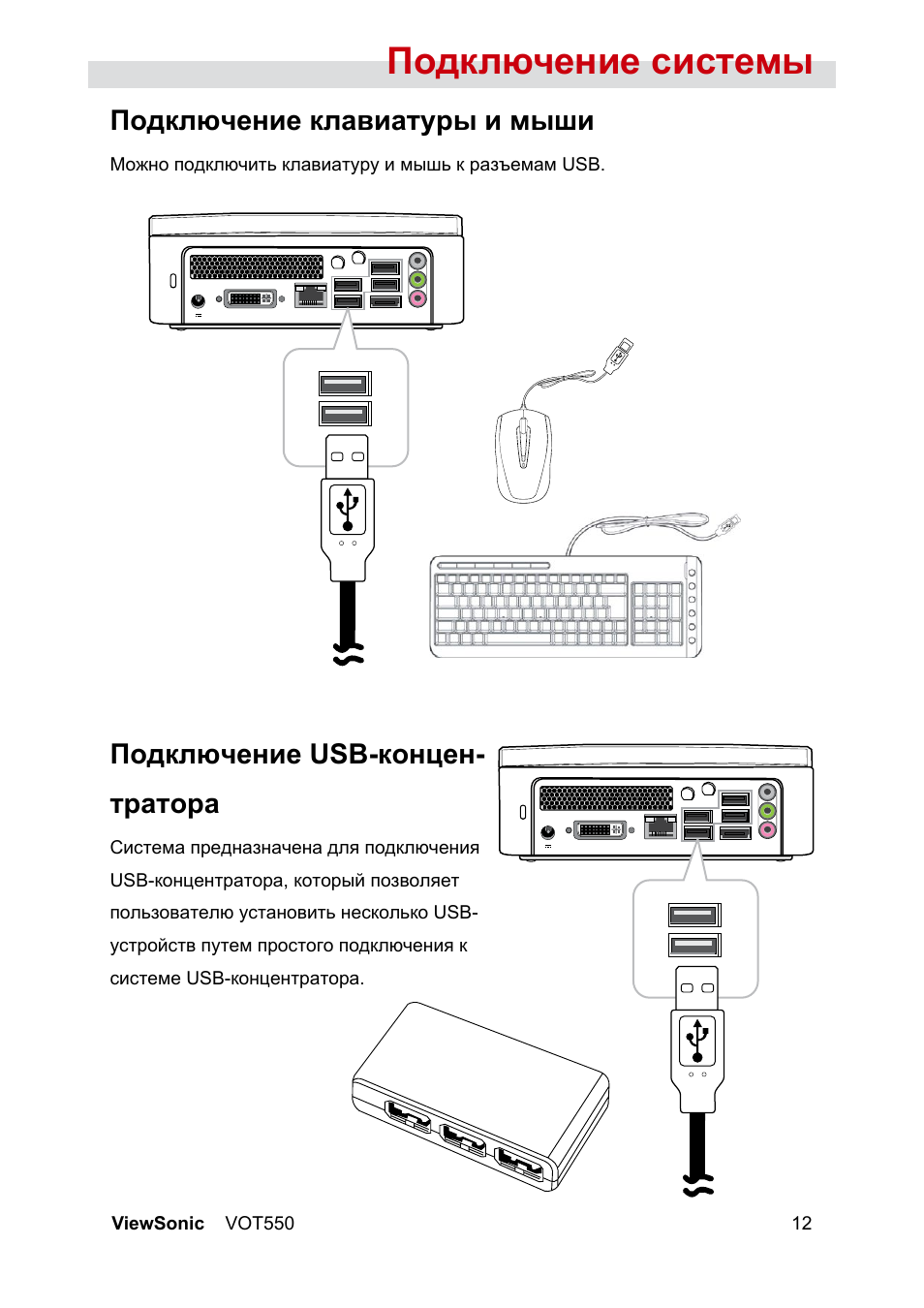 Подключение системы

Подключение клавиатуры и мыши

Можно подключить клавиатуру и мышь к разъемам USB.

Подключение USB-концентратора

Система предназначена для подключения USB-концентратора, который позволяет пользователю установить несколько USB-устройств путем простого подключения к системе USB-концентратора.

ViewSonic VOT550 12