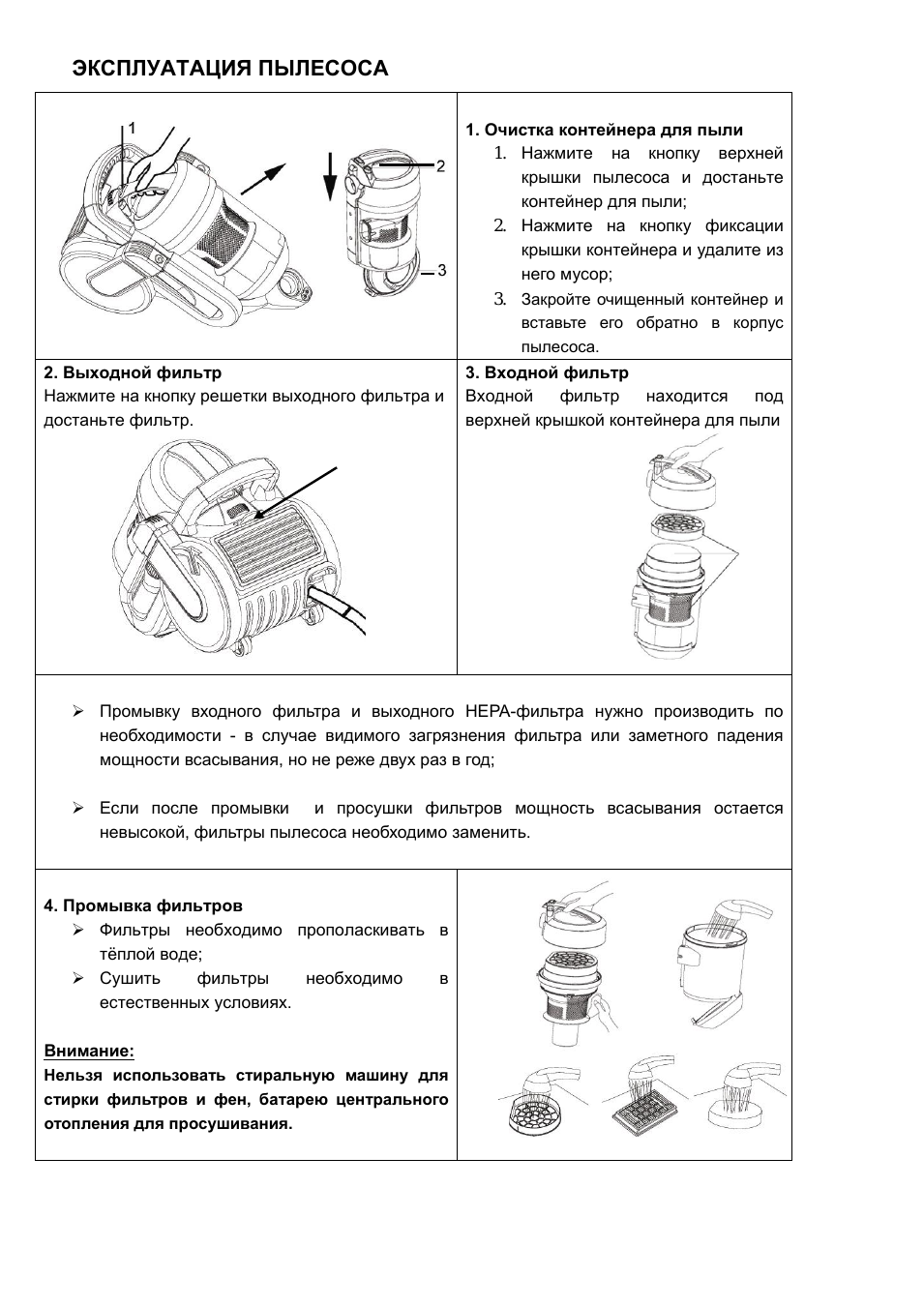 ЭКСПЛУАТАЦИЯ ПЫЛЕСОСА

1

2

3

1. Очистка контейнера для пыли
1. Нажмите на кнопку верхней крышки пылесоса и достаньте контейнер для пыли;
2. Нажмите на кнопку фиксации крышки контейнера и удалите из него мусор;
3. Закройте очищенный контейнер и вставьте его обратно в корпус пылесоса.

2. Выходной фильтр
Нажмите на кнопку решетки выходного фильтра и достаньте фильтр.

3. Входной фильтр
Входной фильтр находится под верхней крышкой контейнера для пыли

➢ Промывку входного фильтра и выходного HEPA-фильтра нужно производить по необходимости - в случае видимого загрязнения фильтра или заметного падения мощности всасывания, но не реже двух раз в год;

➢ Если после промывки и просушки фильтров мощность всасывания остается невысокой, фильтры пылесоса необходимо заменить.

4. Промывка фильтров
➢ Фильтры необходимо прополаскивать в тёплой воде;
➢ Сушить фильтры необходимо в естественных условиях.

Внимание:
Нельзя использовать стиральную машину для стирки фильтров и фен, батарею центрального отопления для просушивания.