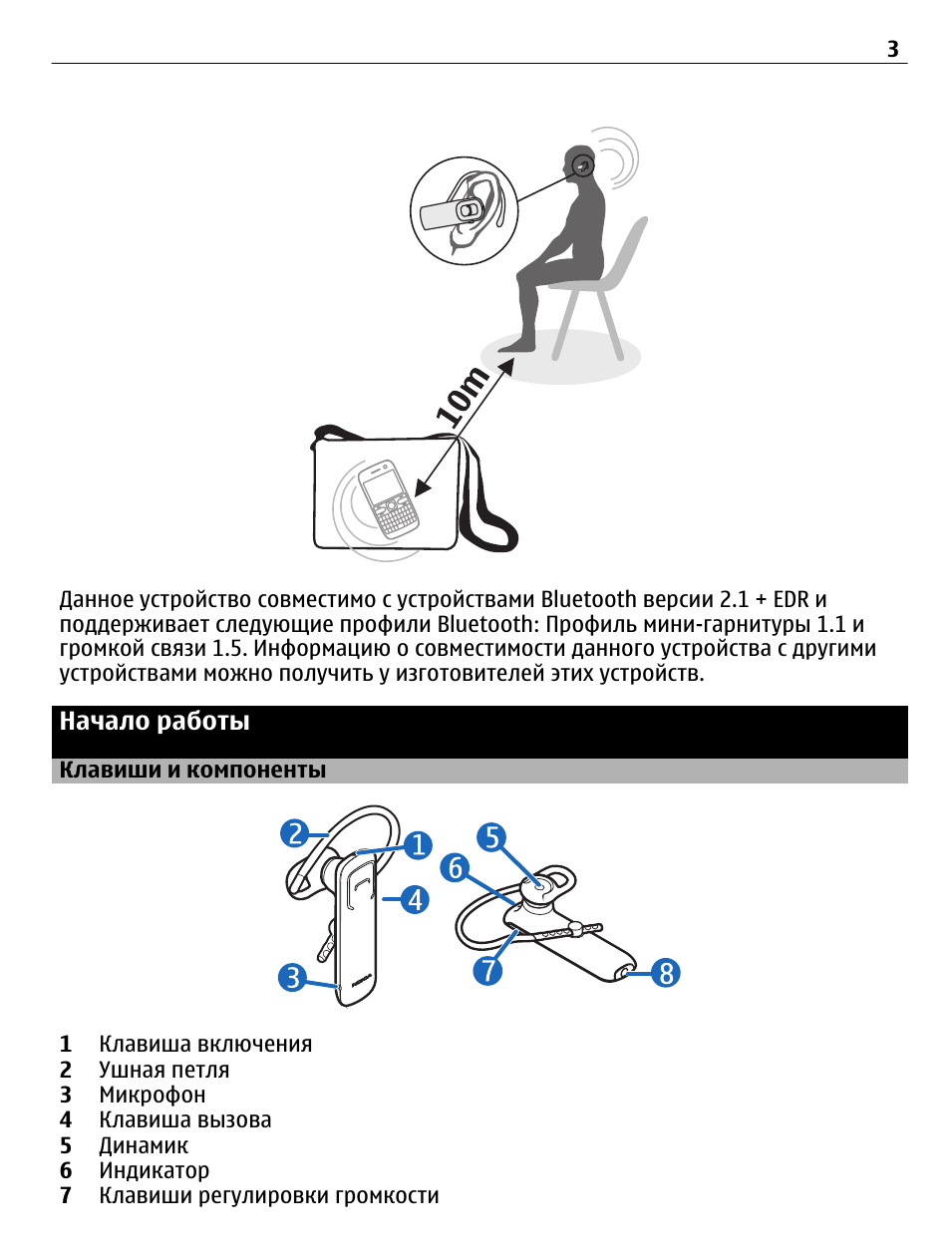 3

10m

Данное устройство совместимо с устройствами Bluetooth версии 2.1 + EDR и поддерживает следующие профили Bluetooth: Профиль мини-гарнитуры 1.1 и громкой связи 1.5. Информацию о совместимости данного устройства с другими устройствами можно получить у изготовителей этих устройств.

Начало работы

Клавиши и компоненты

2 1 4 3 5 6 7 8

1 Клавиша включения
2 Ушная петля
3 Микрофон
4 Клавиша вызова
5 Динамик
6 Индикатор
7 Клавиши регулировки громкости