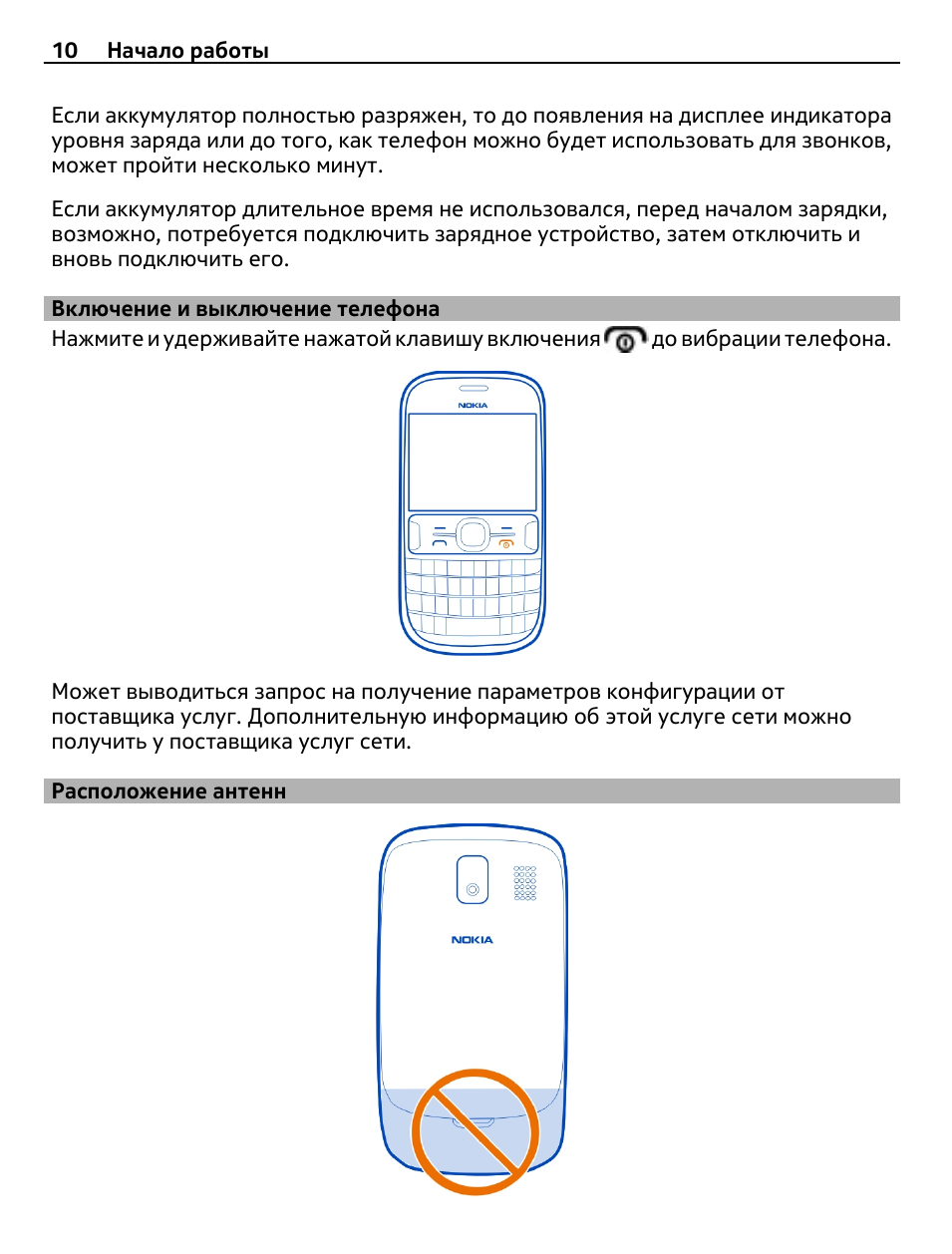 10 Начало работы

Если аккумулятор полностью разряжен, то до появления на дисплее индикатора уровня заряда или до того, как телефон можно будет использовать для звонков, может пройти несколько минут.

Если аккумулятор длительное время не использовался, перед началом зарядки, возможно, потребуется подключить зарядное устройство, затем отключить и вновь подключить его.

Включение и выключение телефона

Нажмите и удерживайте нажатой клавишу включения до вибрации телефона.

NOKIA

Может выводиться запрос на получение параметров конфигурации от поставщика услуг. Дополнительную информацию об этой услуге сети можно получить у поставщика услуг сети.

Расположение антенн

NOKIA