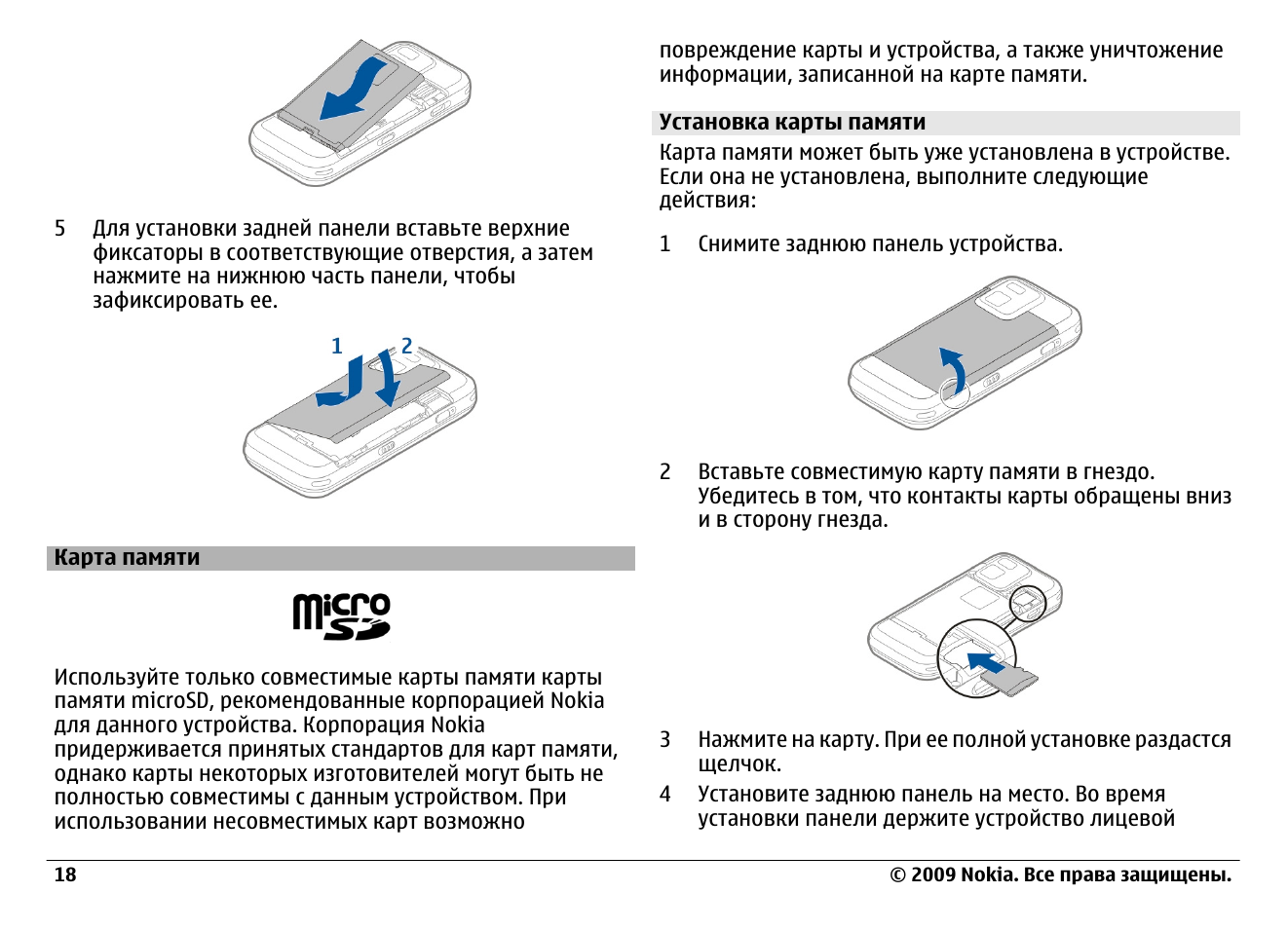 5 Для установки задней панели вставьте верхние фиксаторы в соответствующие отверстия, а затем нажмите на нижнюю часть панели, чтобы зафиксировать ее.

1 2

Карта памяти

micro SD

Используйте только совместимые карты памяти карты памяти microSD, рекомендованные корпорацией Nokia для данного устройства. Корпорация Nokia придерживается принятых стандартов для карт памяти, однако карты некоторых изготовителей могут быть не полностью совместимы с данным устройством. При использовании несовместимых карт возможно повреждение карты и устройства, а также уничтожение информации, записанной на карте памяти.

Установка карты памяти

Карта памяти может быть уже установлена в устройстве. Если она не установлена, выполните следующие действия:

1 Снимите заднюю панель устройства.

2 Вставьте совместимую карту памяти в гнездо. Убедитесь в том, что контакты карты обращены вниз и в сторону гнезда.

3 Нажмите на карту. При ее полной установке раздастся щелчок.

4 Установите заднюю панель на место. Во время установки панели держите устройство лицевой

18

© 2009 Nokia. Все права защищены.