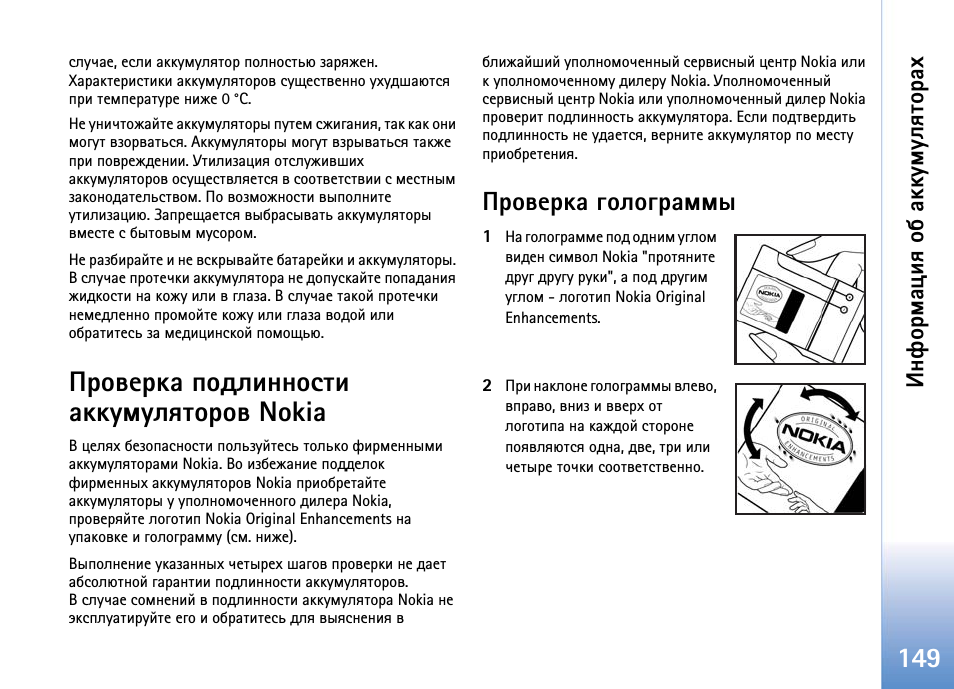 случае, если аккумулятор полностью заряжен. Характеристики аккумуляторов существенно ухудшаются при температуре ниже 0 °C.

Не уничтожайте аккумуляторы путем сжигания, так как они могут взорваться. Аккумуляторы могут взрываться также при повреждении. Утилизация отслуживших аккумуляторов осуществляется в соответствии с местным законодательством. По возможности выполните утилизацию. Запрещается выбрасывать аккумуляторы вместе с бытовым мусором.

Не разбирайте и не вскрывайте батарейки и аккумуляторы. В случае протечки аккумулятора не допускайте попадания жидкости на кожу или в глаза. В случае такой протечки немедленно промойте кожу или глаза водой или обратитесь за медицинской помощью.

Проверка подлинности аккумуляторов Nokia

В целях безопасности пользуйтесь только фирменными аккумуляторами Nokia. Во избежание подделок фирменных аккумуляторов Nokia приобретайте аккумуляторы у уполномоченного дилера Nokia, проверяйте логотип Nokia Original Enhancements на упаковке и голограмму (см. ниже).

Выполнение указанных четырех шагов проверки не дает абсолютной гарантии подлинности аккумуляторов. В случае сомнений в подлинности аккумулятора Nokia не эксплуатируйте его и обратитесь для выяснения в ближайший уполномоченный сервисный центр Nokia или к уполномоченному дилеру Nokia. Уполномоченный сервисный центр Nokia или уполномоченный дилер Nokia проверит подлинность аккумулятора. Если подтвердить подлинность не удается, верните аккумулятор по месту приобретения.

Проверка голограммы

1 На голограмме под одним углом виден символ Nokia "протяните друг другу руки", а под другим углом - логотип Nokia Original Enhancements.

NOKIA

2 При наклоне голограммы влево, вправо, вниз и вверх от логотипа на каждой стороне появляются одна, две, три или четыре точки соответственно.

ORIGINAL NOKIA ENHANCEMENTS

Информация об аккумуляторах

149