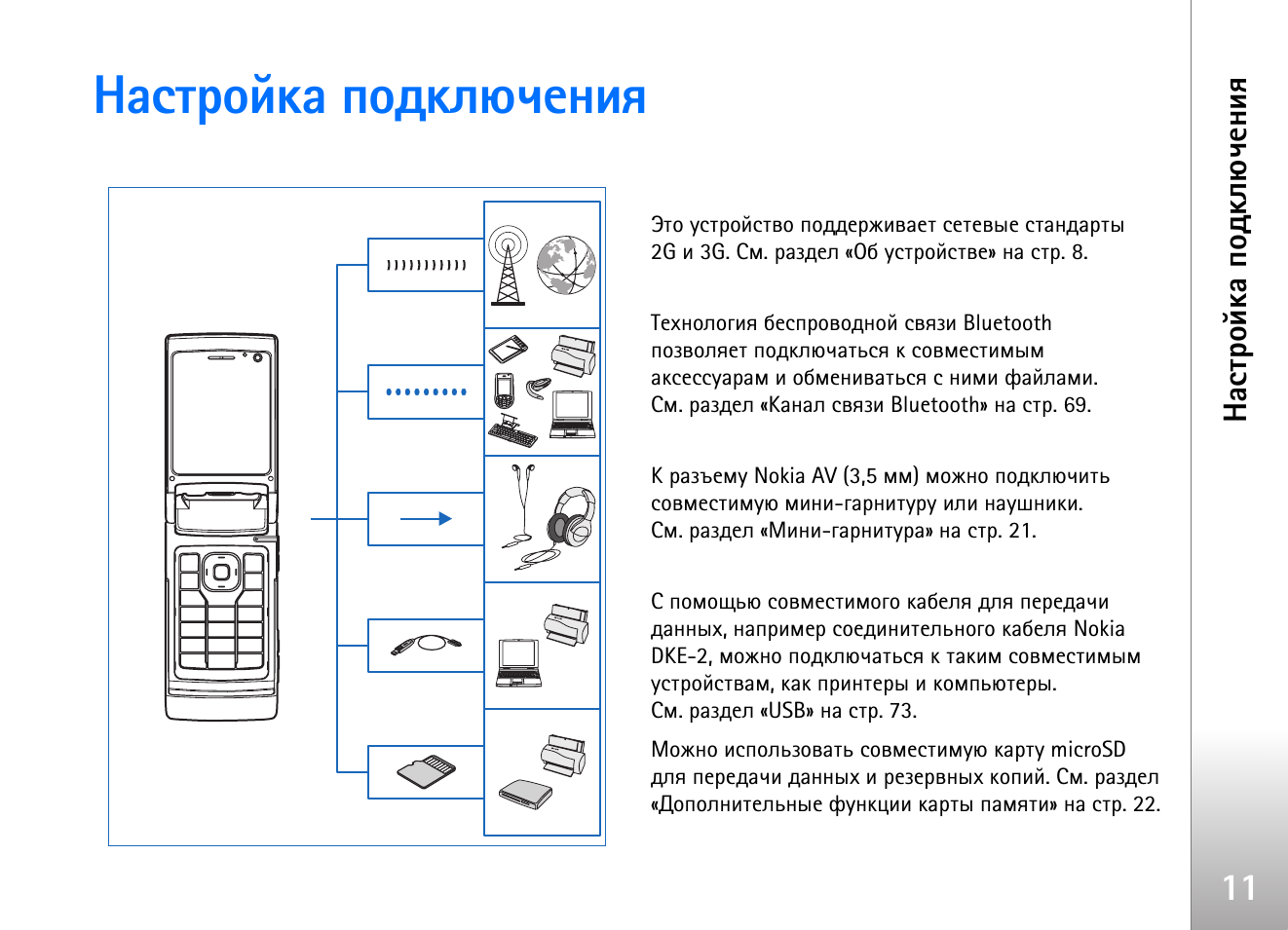 Настройка подключения

Это устройство поддерживает сетевые стандарты 2G и 3G. См. раздел «Об устройстве» на стр. 8.

Технология беспроводной связи Bluetooth позволяет подключаться к совместимым аксессуарам и обмениваться с ними файлами. См. раздел «Канал связи Bluetooth» на стр. 69.

К разъему Nokia AV (3,5 мм) можно подключить совместимую мини-гарнитуру или наушники. См. раздел «Мини-гарнитура» на стр. 21.

С помощью совместимого кабеля для передачи данных, например соединительного кабеля Nokia DKE-2, можно подключаться к таким совместимым устройствам, как принтеры и компьютеры. См. раздел «USB» на стр. 73.

Можно использовать совместимую карту microSD для передачи данных и резервных копий. См. раздел «Дополнительные функции карты памяти» на стр. 22.

Настройка подключения

11