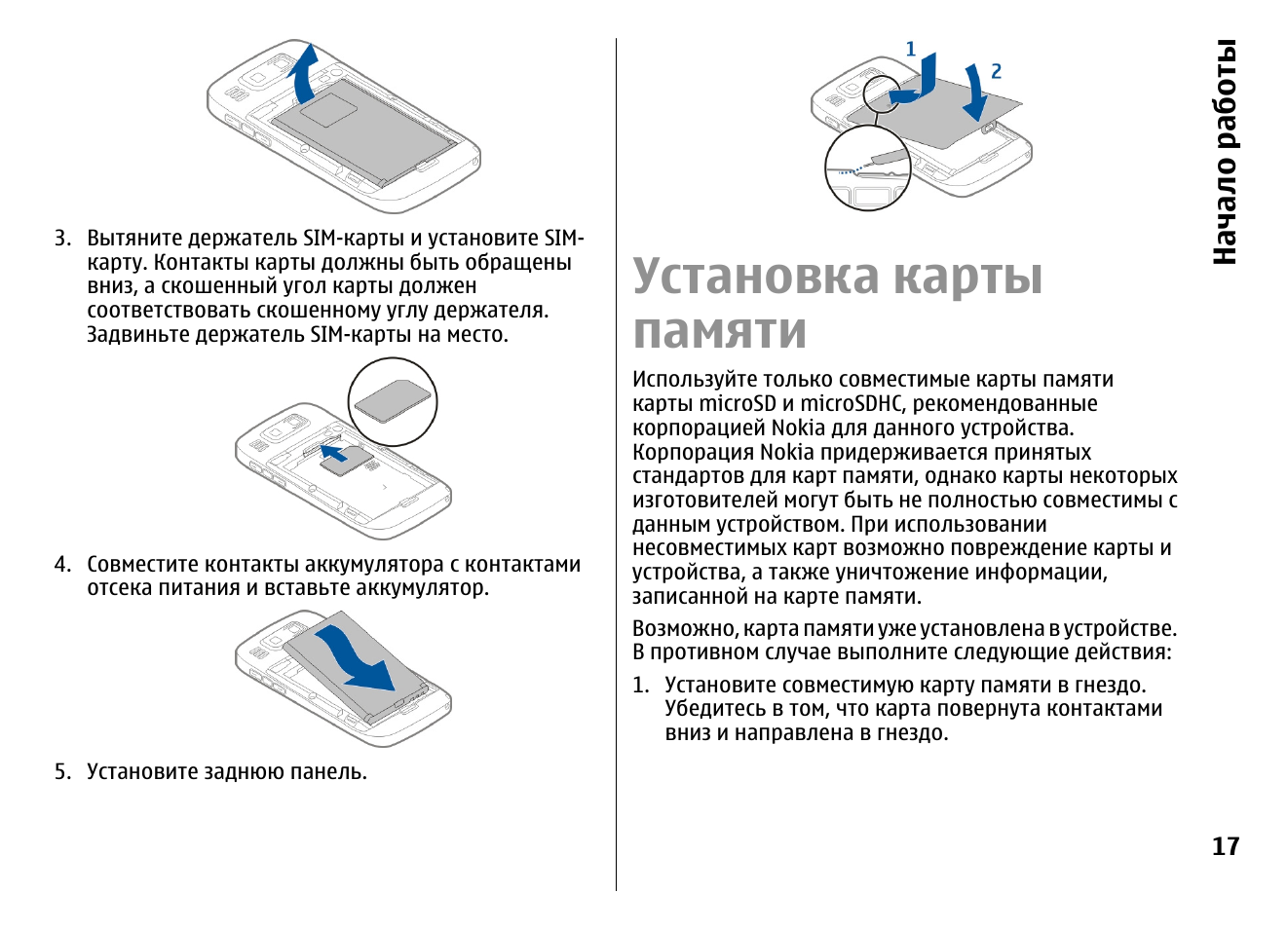 3. Вытяните держатель SIM-карты и установите SIM-карту. Контакты карты должны быть обращены вниз, а скошенный угол карты должен соответствовать скошенному углу держателя. Задвиньте держатель SIM-карты на место.

4. Совместите контакты аккумулятора с контактами отсека питания и вставьте аккумулятор.

5. Установите заднюю панель.

1

2

Установка карты памяти

Используйте только совместимые карты памяти карты microSD и microSDHC, рекомендованные корпорацией Nokia для данного устройства. Корпорация Nokia придерживается принятых стандартов для карт памяти, однако карты некоторых изготовителей могут быть не полностью совместимы с данным устройством. При использовании несовместимых карт возможно повреждение карты и устройства, а также уничтожение информации, записанной на карте памяти.

Возможно, карта памяти уже установлена в устройстве. В противном случае выполните следующие действия:

1. Установите совместимую карту памяти в гнездо. Убедитесь в том, что карта повернута контактами вниз и направлена в гнездо.

Начало работы

17