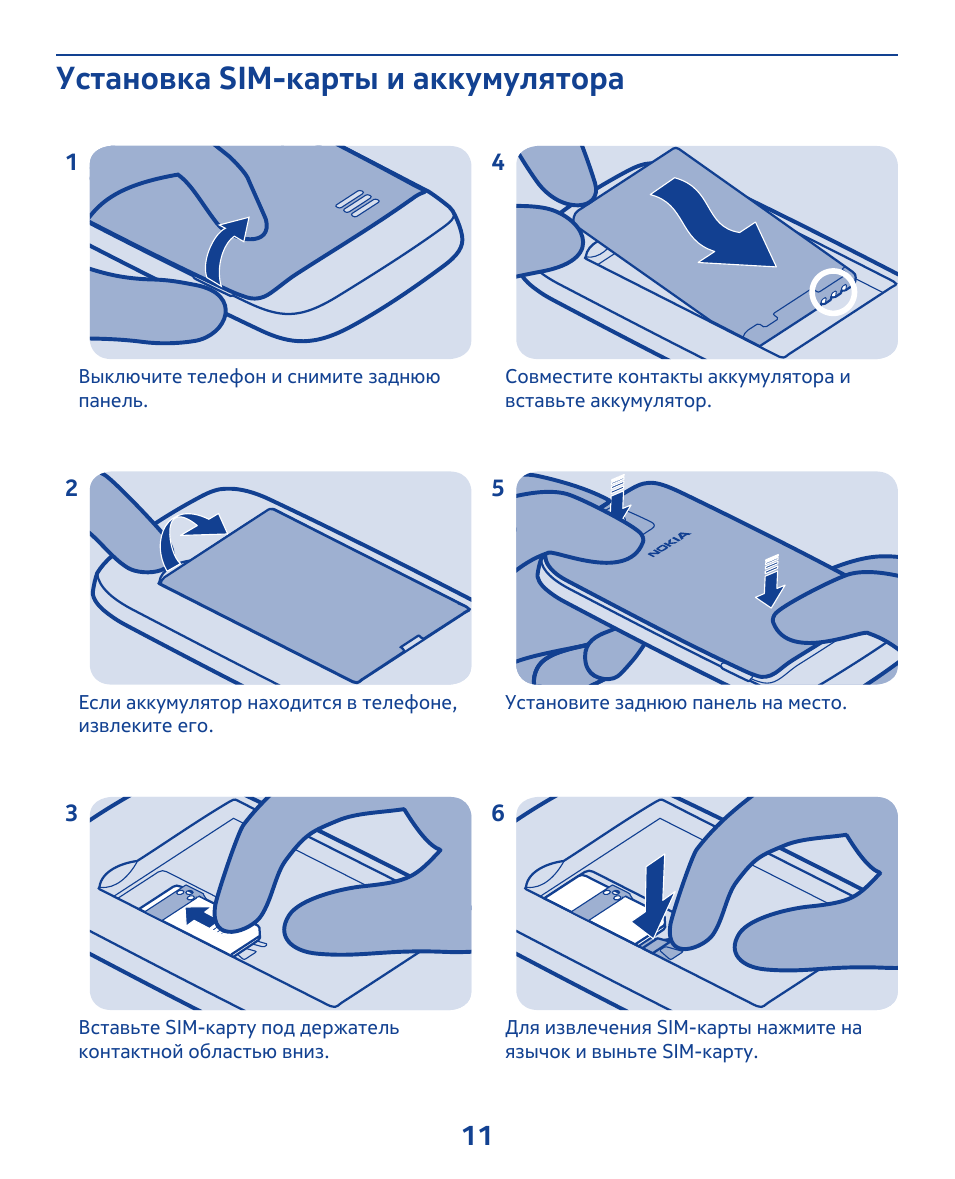 Установка SIM-карты и аккумулятора

1

Выключите телефон и снимите заднюю панель.

2

Если аккумулятор находится в телефоне, извлеките его.

3

Вставьте SIM-карту под держатель контактной областью вниз.

4

Совместите контакты аккумулятора и вставьте аккумулятор.

5

NOKIA

Установите заднюю панель на место.

6

Для извлечения SIM-карты нажмите на язычок и выньте SIM-карту.

11