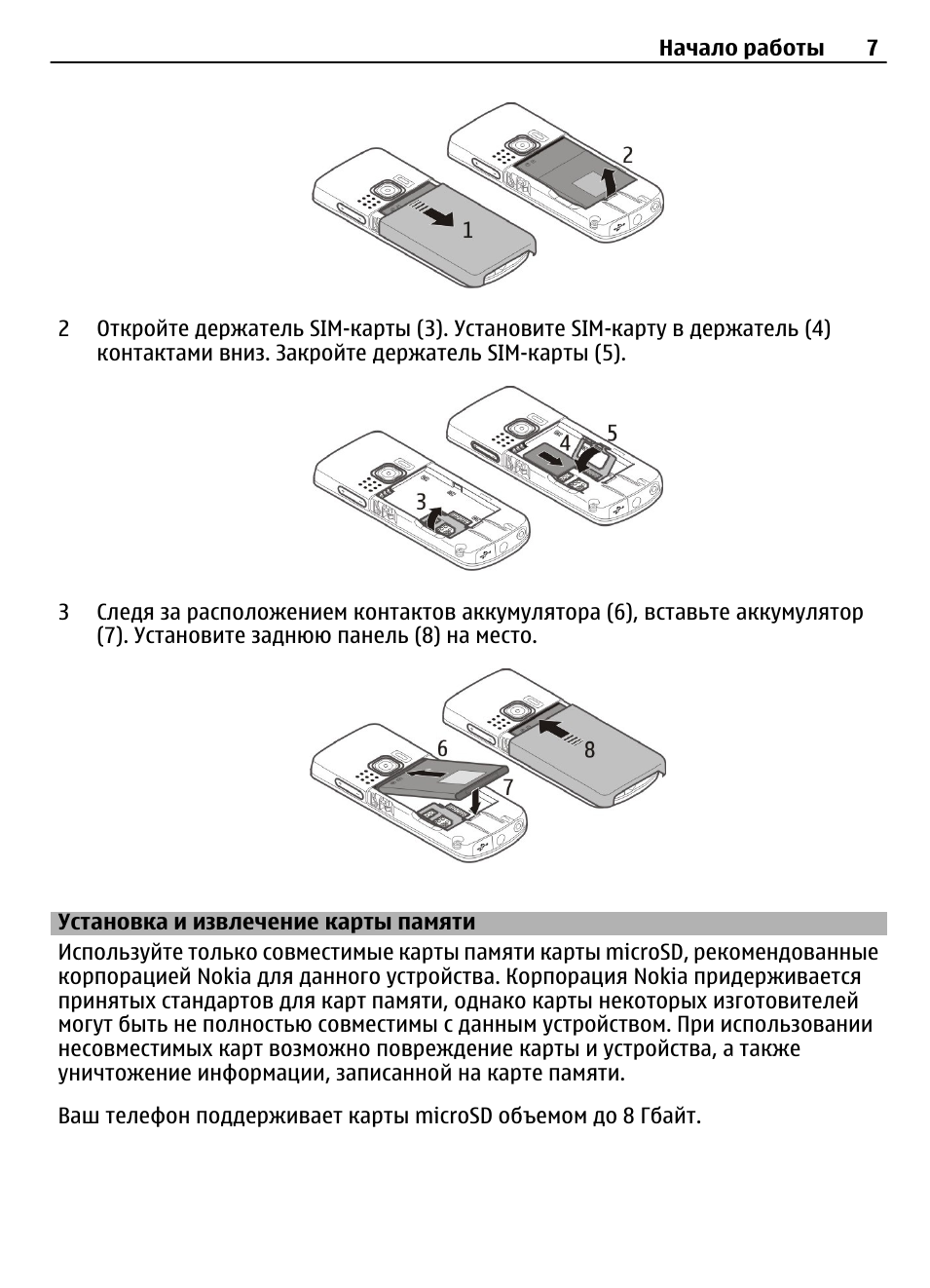 Начало работы 7

2
1

2 Откройте держатель SIM-карты (3). Установите SIM-карту в держатель (4) контактами вниз. Закройте держатель SIM-карты (5).

5
4
3

3 Следя за расположением контактов аккумулятора (6), вставьте аккумулятор (7). Установите заднюю панель (8) на место.

6
8
7

Установка и извлечение карты памяти

Используйте только совместимые карты памяти карты microSD, рекомендованные корпорацией Nokia для данного устройства. Корпорация Nokia придерживается принятых стандартов для карт памяти, однако карты некоторых изготовителей могут быть не полностью совместимы с данным устройством. При использовании несовместимых карт возможно повреждение карты и устройства, а также уничтожение информации, записанной на карте памяти.

Ваш телефон поддерживает карты microSD объемом до 8 Гбайт.