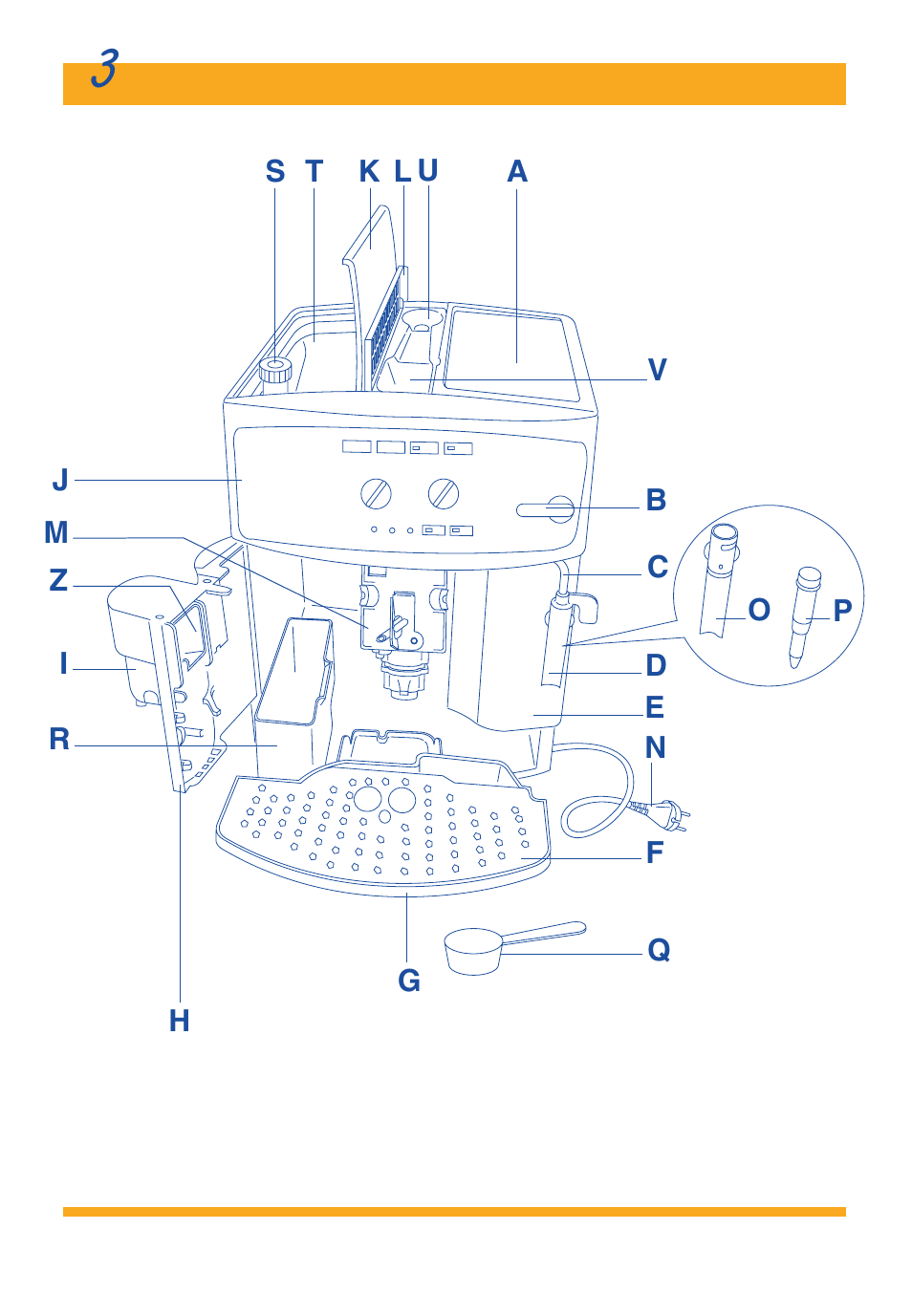 3

S T K L U A

V

J

B

M

C

Z

O P

I

D

E

R

N

F

Q

G

H