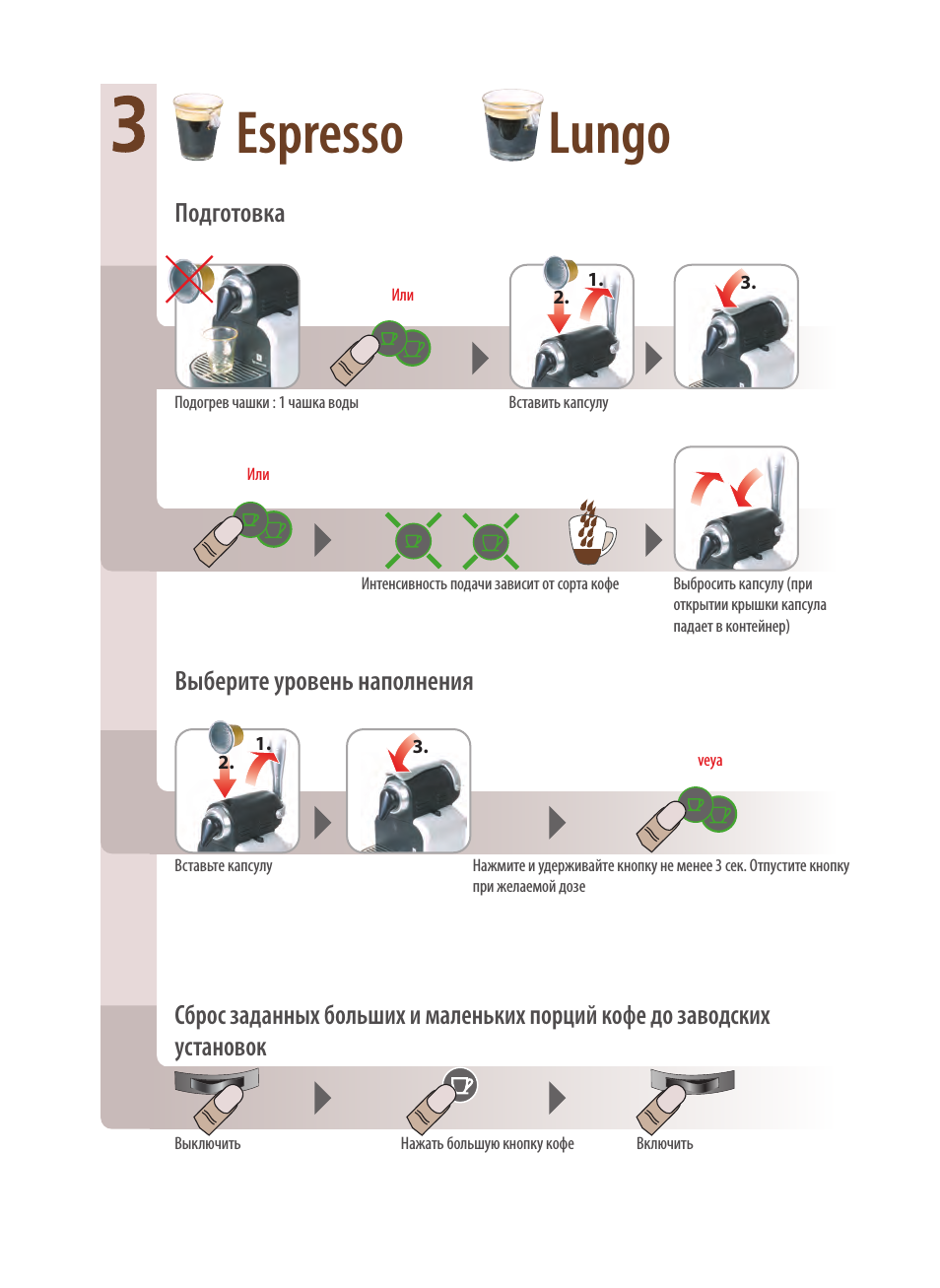 3 Espresso Lungo

Подготовка

Или

1.

2.

3.

Подогрев чашки : 1 чашка воды

Вставить капсулу

Или

Интенсивность подачи зависит от сорта кофе

Выбросить капсулу (при открытии крышки капсула падает в контейнер)

Выберите уровень наполнения

1.

2.

3.

veya

Вставьте капсулу

Нажмите и удерживайте кнопку не менее 3 сек. Отпустите кнопку при желаемой дозе

Сброс заданных больших и маленьких порций кофе до заводских установок

Выключить

Нажать большую кнопку кофе

Включить