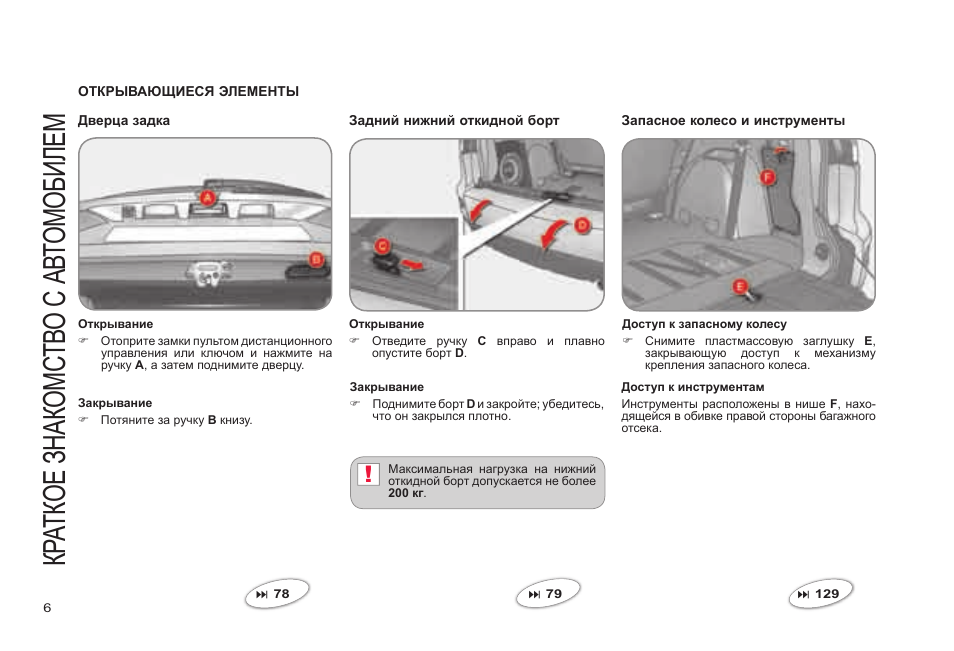 КРАТКОЕ ЗНАКОМСТВО С АВТОМОБИЛЕМ

ОТКРЫВАЮЩИЕСЯ ЭЛЕМЕНТЫ

Дверца задка

A

B

Открывание

☞ Отоприте замки пультом дистанционного управления или ключом и нажмите на ручку **A**, а затем поднимите дверцу.

Закрывание

☞ Потяните за ручку **B** книзу.

⏭ 78

Задний нижний откидной борт

C

D

Открывание

☞ Отведите ручку **C** вправо и плавно опустите борт **D**.

Закрывание

☞ Поднимите борт **D** и закройте; убедитесь, что он закрылся плотно.

! Максимальная нагрузка на нижний откидной борт допускается не более **200 кг**.

⏭ 79

Запасное колесо и инструменты

F

E

Доступ к запасному колесу

☞ Снимите пластмассовую заглушку **E**, закрывающую доступ к механизму крепления запасного колеса.

Доступ к инструментам

Инструменты расположены в нише **F**, находящейся в обивке правой стороны багажного отсека.

⏭ 129

6