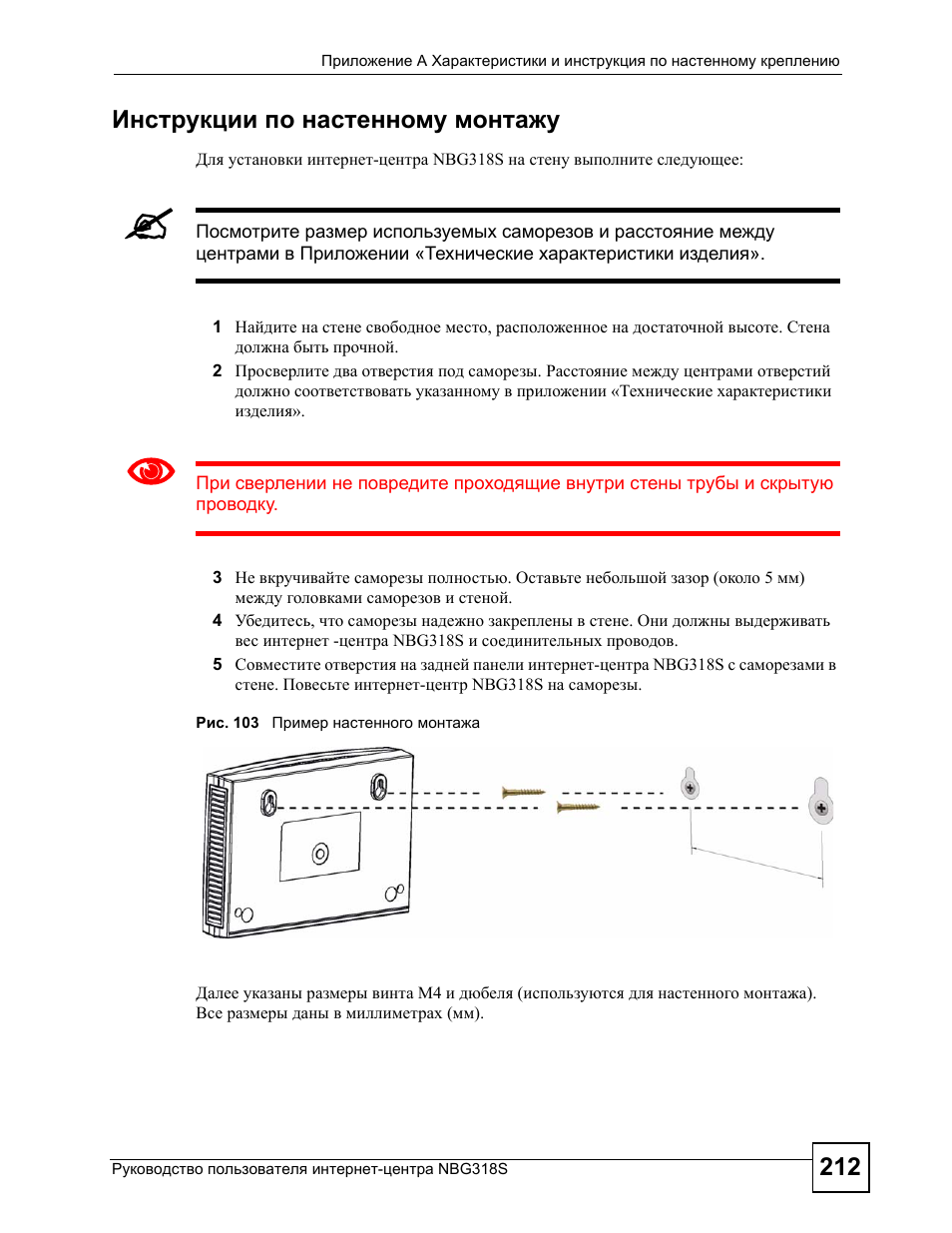 Приложение A Характеристики и инструкция по настенному креплению

Инструкции по настенному монтажу

Для установки интернет-центра NBG318S на стену выполните следующее:

Посмотрите размер используемых саморезов и расстояние между центрами в Приложении «Технические характеристики изделия».

1 Найдите на стене свободное место, расположенное на достаточной высоте. Стена должна быть прочной.

2 Просверлите два отверстия под саморезы. Расстояние между центрами отверстий должно соответствовать указанному в приложении «Технические характеристики изделия».

При сверлении не повредите проходящие внутри стены трубы и скрытую проводку.

3 Не вкручивайте саморезы полностью. Оставьте небольшой зазор (около 5 мм) между головками саморезов и стеной.

4 Убедитесь, что саморезы надежно закреплены в стене. Они должны выдерживать вес интернет -центра NBG318S и соединительных проводов.

5 Совместите отверстия на задней панели интернет-центра NBG318S с саморезами в стене. Повесьте интернет-центр NBG318S на саморезы.

Рис. 103 Пример настенного монтажа

Далее указаны размеры винта M4 и дюбеля (используются для настенного монтажа). Все размеры даны в миллиметрах (мм).

Руководство пользователя интернет-центра NBG318S

212