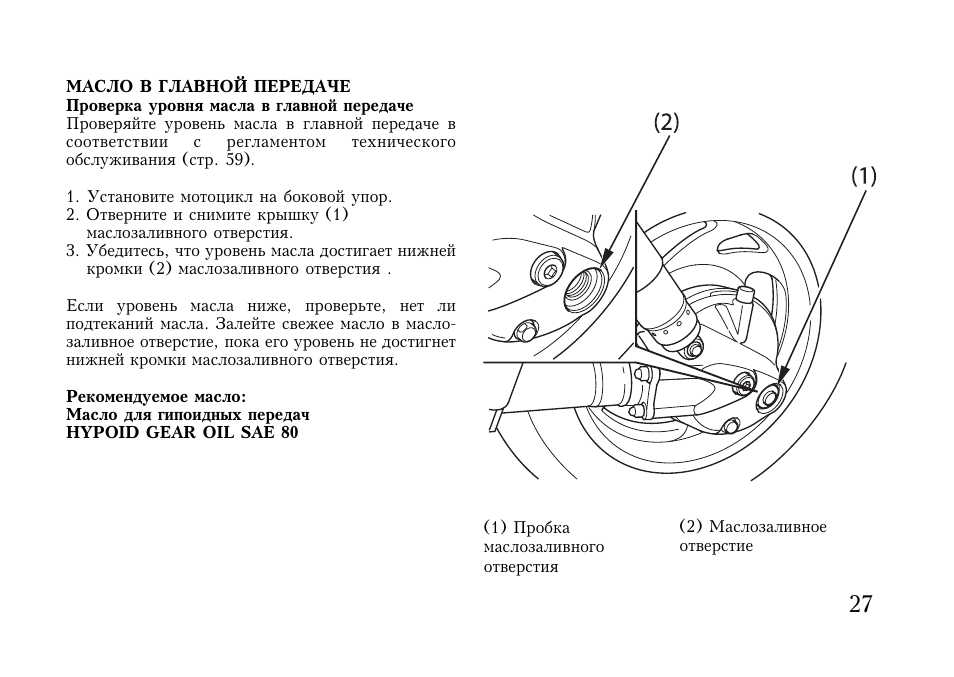 МАСЛО В ГЛАВНОЙ ПЕРЕДАЧЕ
Проверка уровня масла в главной передаче
Проверяйте уровень масла в главной передаче в соответствии с регламентом технического обслуживания (стр. 59).

1. Установите мотоцикл на боковой упор.
2. Отверните и снимите крышку (1) маслозаливного отверстия.
3. Убедитесь, что уровень масла достигает нижней кромки (2) маслозаливного отверстия .

Если уровень масла ниже, проверьте, нет ли подтеканий масла. Залейте свежее масло в маслозаливное отверстие, пока его уровень не достигнет нижней кромки маслозаливного отверстия.

Рекомендуемое масло:
Масло для гипоидных передач
HYPOID GEAR OIL SAE 80

(2)

(1)

(1) Пробка маслозаливного отверстия

(2) Маслозаливное отверстие

27