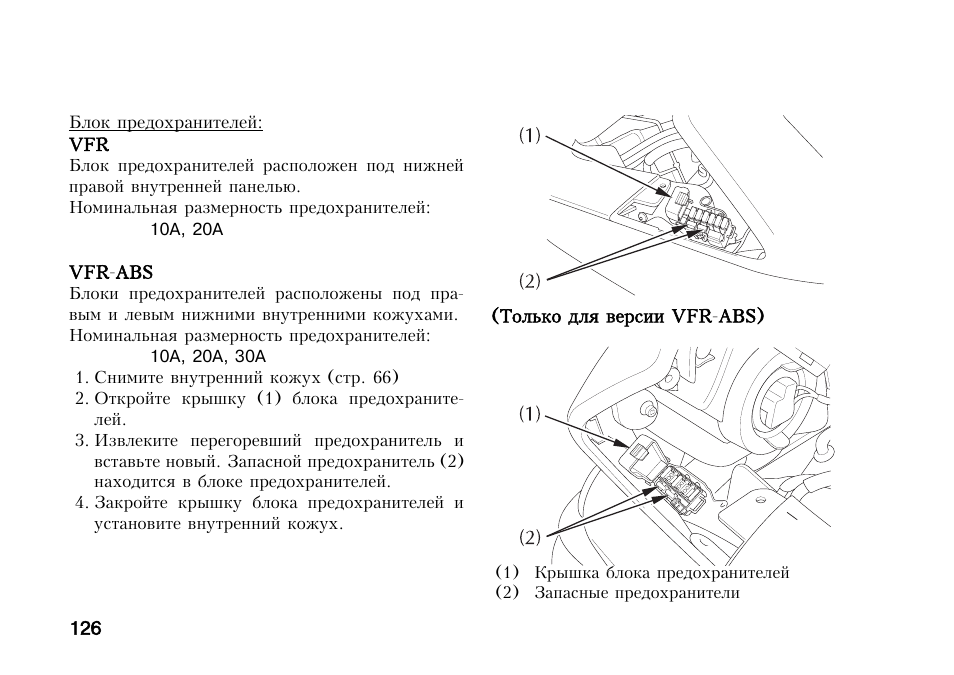 Блок предохранителей:
VFR
Блок предохранителей расположен под нижней правой внутренней панелью.
Номинальная размерность предохранителей:
10A, 20A

VFR-ABS
Блоки предохранителей расположены под правым и левым нижними внутренними кожухами.
Номинальная размерность предохранителей:
10A, 20A, 30A
1. Снимите внутренний кожух (стр. 66)
2. Откройте крышку (1) блока предохранителей.
3. Извлеките перегоревший предохранитель и вставьте новый. Запасной предохранитель (2) находится в блоке предохранителей.
4. Закройте крышку блока предохранителей и установите внутренний кожух.

(1)
(2)
(Только для версии VFR-ABS)
(1)
(2)
(1) Крышка блока предохранителей
(2) Запасные предохранители

126