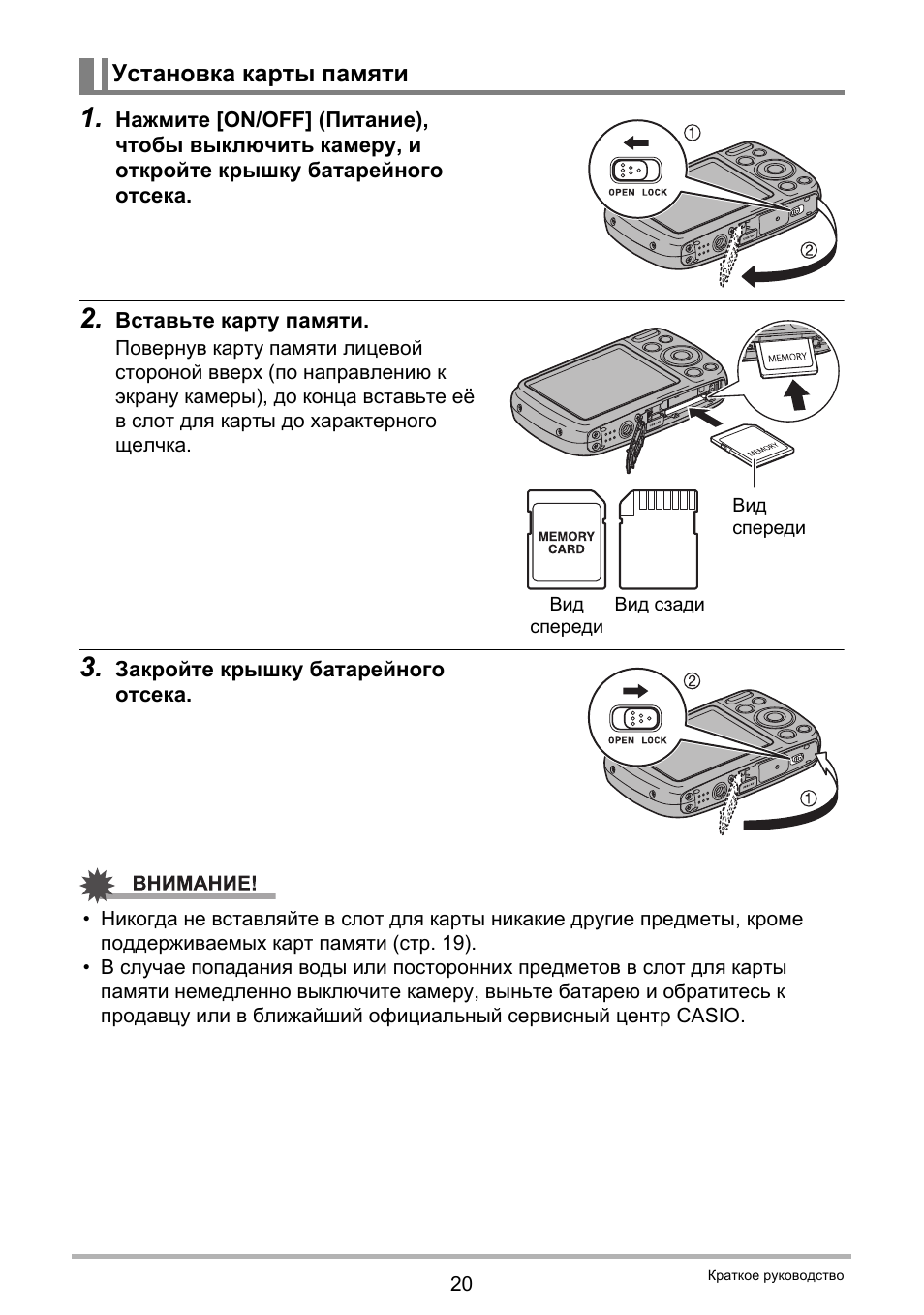 Установка карты памяти

1. Нажмите [ON/OFF] (Питание), чтобы выключить камеру, и откройте крышку батарейного отсека.

①
OPEN LOCK
②

2. Вставьте карту памяти.
Повернув карту памяти лицевой стороной вверх (по направлению к экрану камеры), до конца вставьте её в слот для карты до характерного щелчка.

MEMORY
MEMORY
Вид спереди
MEMORY CARD
Вид спереди
Вид сзади

3. Закройте крышку батарейного отсека.

②
OPEN LOCK
①

ВНИМАНИЕ!
• Никогда не вставляйте в слот для карты никакие другие предметы, кроме поддерживаемых карт памяти (стр. 19).
• В случае попадания воды или посторонних предметов в слот для карты памяти немедленно выключите камеру, выньте батарею и обратитесь к продавцу или в ближайший официальный сервисный центр CASIO.

20
Краткое руководство