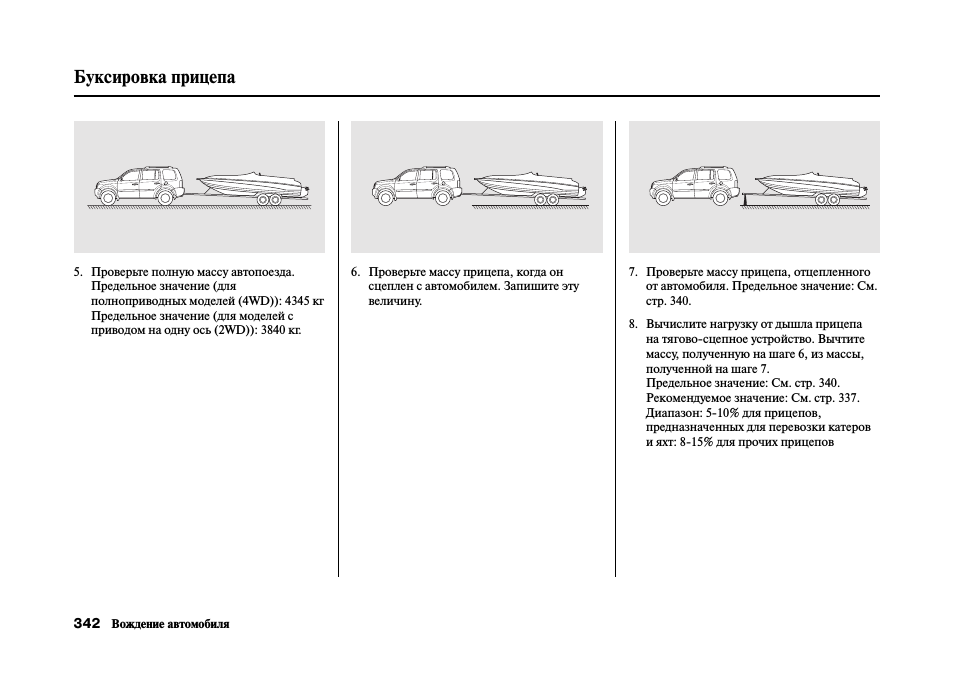 Буксировка прицепа

5. Проверьте полную массу автопоезда. Предельное значение (для полноприводных моделей (4WD)): 4345 кг Предельное значение (для моделей с приводом на одну ось (2WD)): 3840 кг.

6. Проверьте массу прицепа, когда он сцеплен с автомобилем. Запишите эту величину.

7. Проверьте массу прицепа, отцепленного от автомобиля. Предельное значение: См. стр. 340.

8. Вычислите нагрузку от дышла прицепа на тягово-сцепное устройство. Вычтите массу, полученную на шаге 6, из массы, полученной на шаге 7. Предельное значение: См. стр. 340. Рекомендуемое значение: См. стр. 337. Диапазон: 5-10% для прицепов, предназначенных для перевозки катеров и яхт: 8-15% для прочих прицепов

342 Вождение автомобиля