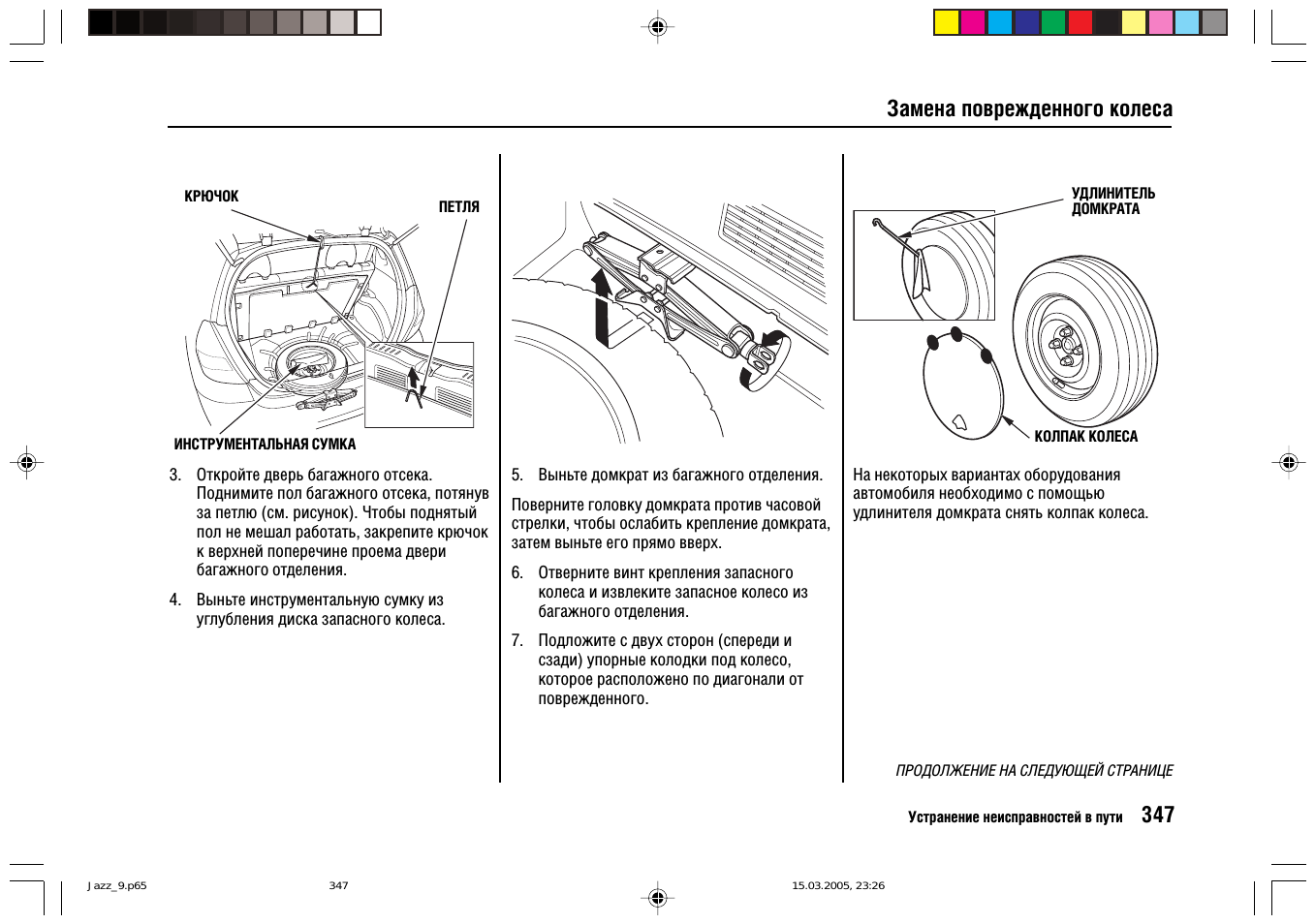 Замена поврежденного колеса

КРЮЧОК

ПЕТЛЯ

ИНСТРУМЕНТАЛЬНАЯ СУМКА

3. Откройте дверь багажного отсека. Поднимите пол багажного отсека, потянув за петлю (см. рисунок). Чтобы поднятый пол не мешал работать, закрепите крючок к верхней поперечине проема двери багажного отделения.

4. Выньте инструментальную сумку из углубления диска запасного колеса.

5. Выньте домкрат из багажного отделения.

Поверните головку домкрата против часовой стрелки, чтобы ослабить крепление домкрата, затем выньте его прямо вверх.

6. Отверните винт крепления запасного колеса и извлеките запасное колесо из багажного отделения.

7. Подложите с двух сторон (спереди и сзади) упорные колодки под колесо, которое расположено по диагонали от поврежденного.

УДЛИНИТЕЛЬ ДОМКРАТА

КОЛПАК КОЛЕСА

На некоторых вариантах оборудования автомобиля необходимо с помощью удлинителя домкрата снять колпак колеса.

ПРОДОЛЖЕНИЕ НА СЛЕДУЮЩЕЙ СТРАНИЦЕ

Устранение неисправностей в пути 347

Jazz_9.p65 347 15.03.2005, 23:26