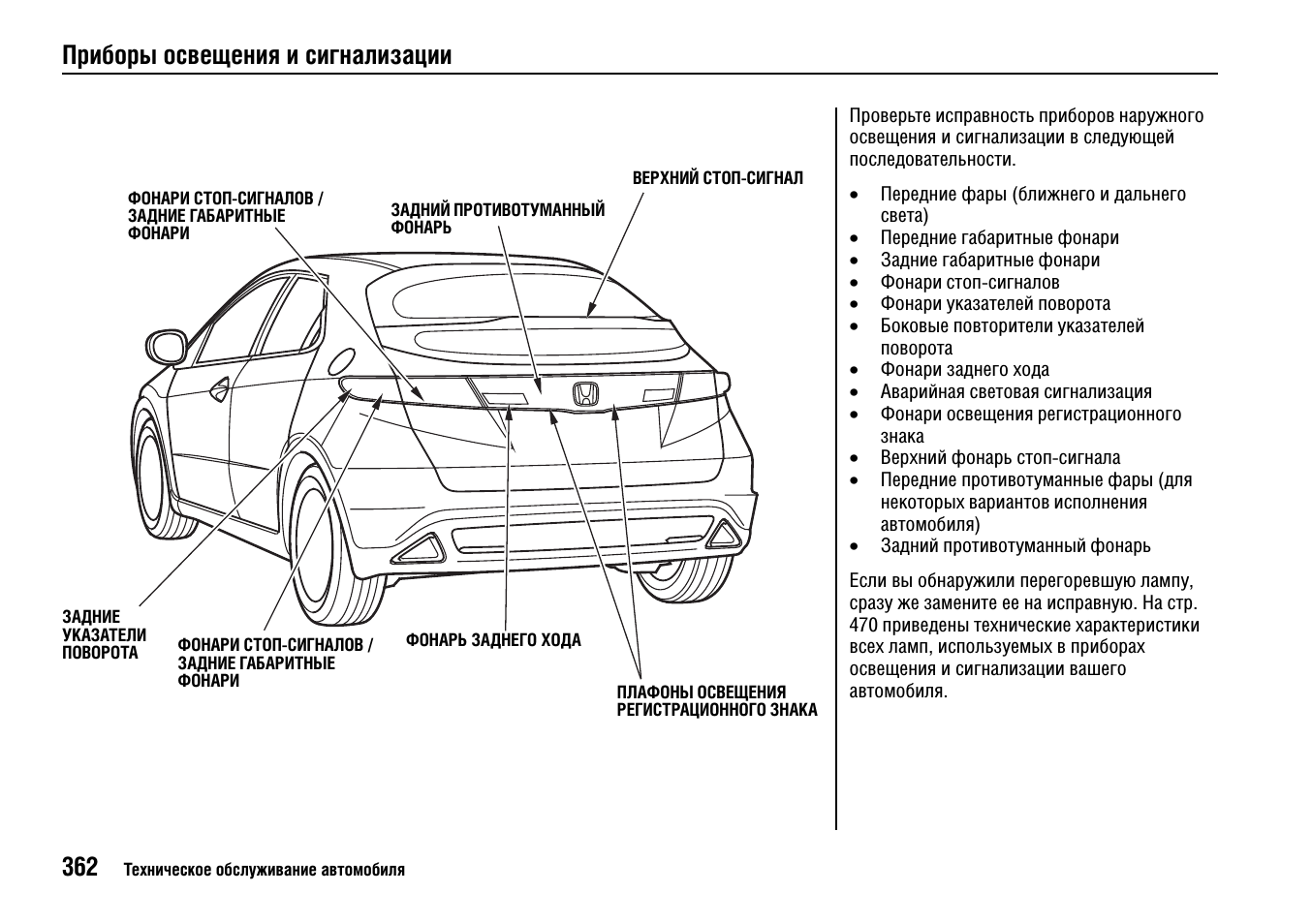 Приборы освещения и сигнализации

ФОНАРИ СТОП-СИГНАЛОВ / ЗАДНИЕ ГАБАРИТНЫЕ ФОНАРИ

ЗАДНИЙ ПРОТИВОТУМАННЫЙ ФОНАРЬ

ВЕРХНИЙ СТОП-СИГНАЛ

ЗАДНИЕ УКАЗАТЕЛИ ПОВОРОТА

ФОНАРИ СТОП-СИГНАЛОВ / ЗАДНИЕ ГАБАРИТНЫЕ ФОНАРИ

ФОНАРЬ ЗАДНЕГО ХОДА

ПЛАФОНЫ ОСВЕЩЕНИЯ РЕГИСТРАЦИОННОГО ЗНАКА

Проверьте исправность приборов наружного освещения и сигнализации в следующей последовательности.

• Передние фары (ближнего и дальнего света)
• Передние габаритные фонари
• Задние габаритные фонари
• Фонари стоп-сигналов
• Фонари указателей поворота
• Боковые повторители указателей поворота
• Фонари заднего хода
• Аварийная световая сигнализация
• Фонари освещения регистрационного знака
• Верхний фонарь стоп-сигнала
• Передние противотуманные фары (для некоторых вариантов исполнения автомобиля)
• Задний противотуманный фонарь

Если вы обнаружили перегоревшую лампу, сразу же замените ее на исправную. На стр. 470 приведены технические характеристики всех ламп, используемых в приборах освещения и сигнализации вашего автомобиля.

362 Техническое обслуживание автомобиля