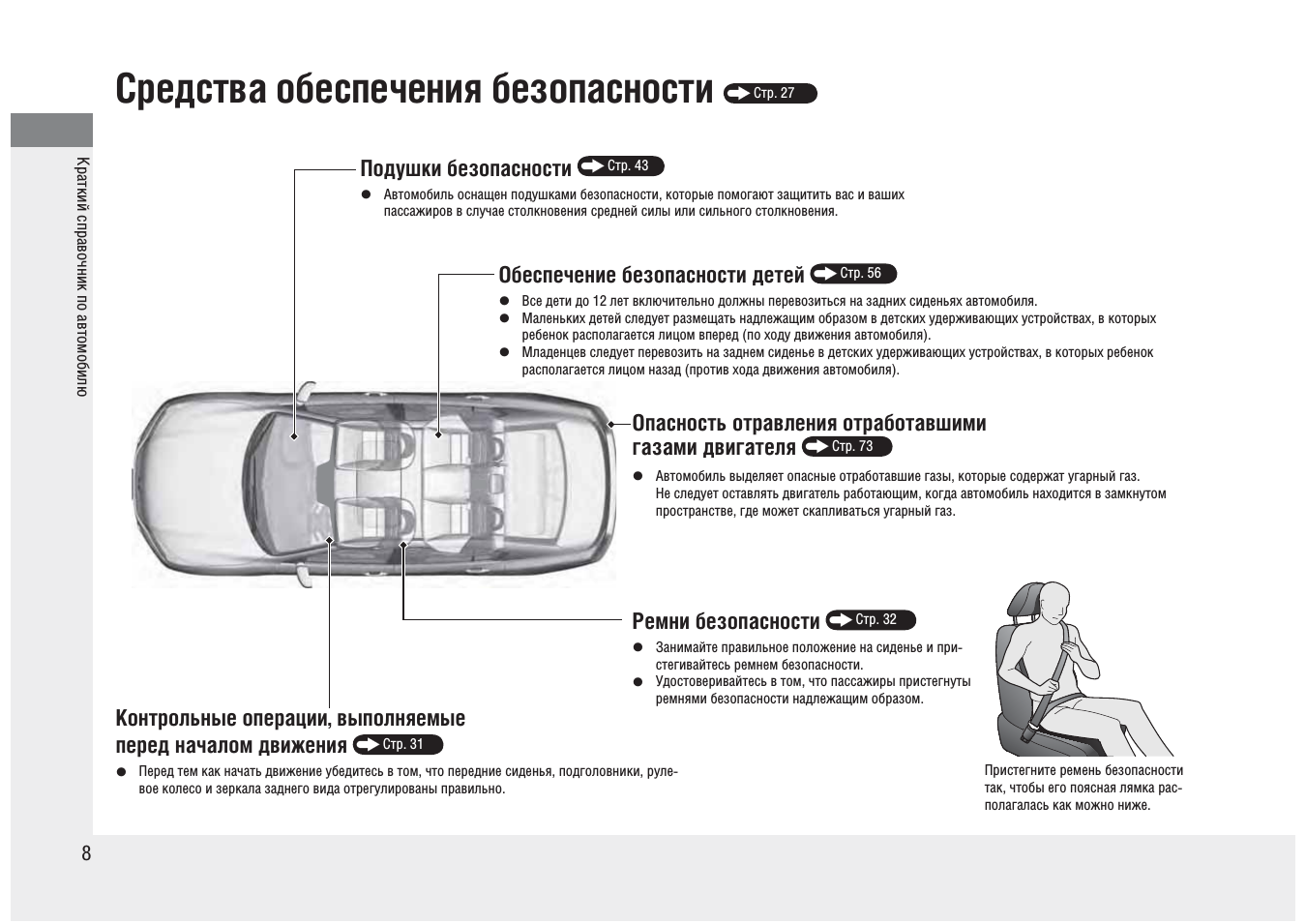 Средства обеспечения безопасности Стр. 27

Краткий справочник по автомобилю

Подушки безопасности Стр. 43

● Автомобиль оснащен подушками безопасности, которые помогают защитить вас и ваших пассажиров в случае столкновения средней силы или сильного столкновения.

Обеспечение безопасности детей Стр. 56

● Все дети до 12 лет включительно должны перевозиться на задних сиденьях автомобиля.
● Маленьких детей следует размещать надлежащим образом в детских удерживающих устройствах, в которых ребенок располагается лицом вперед (по ходу движения автомобиля).
● Младенцев следует перевозить на заднем сиденье в детских удерживающих устройствах, в которых ребенок располагается лицом назад (против хода движения автомобиля).

Опасность отравления отработавшими газами двигателя Стр. 73

● Автомобиль выделяет опасные отработавшие газы, которые содержат угарный газ. Не следует оставлять двигатель работающим, когда автомобиль находится в замкнутом пространстве, где может скапливаться угарный газ.

Ремни безопасности Стр. 32

● Занимайте правильное положение на сиденье и пристегивайтесь ремнем безопасности.
● Удостоверивайтесь в том, что пассажиры пристегнуты ремнями безопасности надлежащим образом.

Пристегните ремень безопасности так, чтобы его поясная лямка располагалась как можно ниже.

Контрольные операции, выполняемые перед началом движения Стр. 31

● Перед тем как начать движение убедитесь в том, что передние сиденья, подголовники, рулевое колесо и зеркала заднего вида отрегулированы правильно.

8