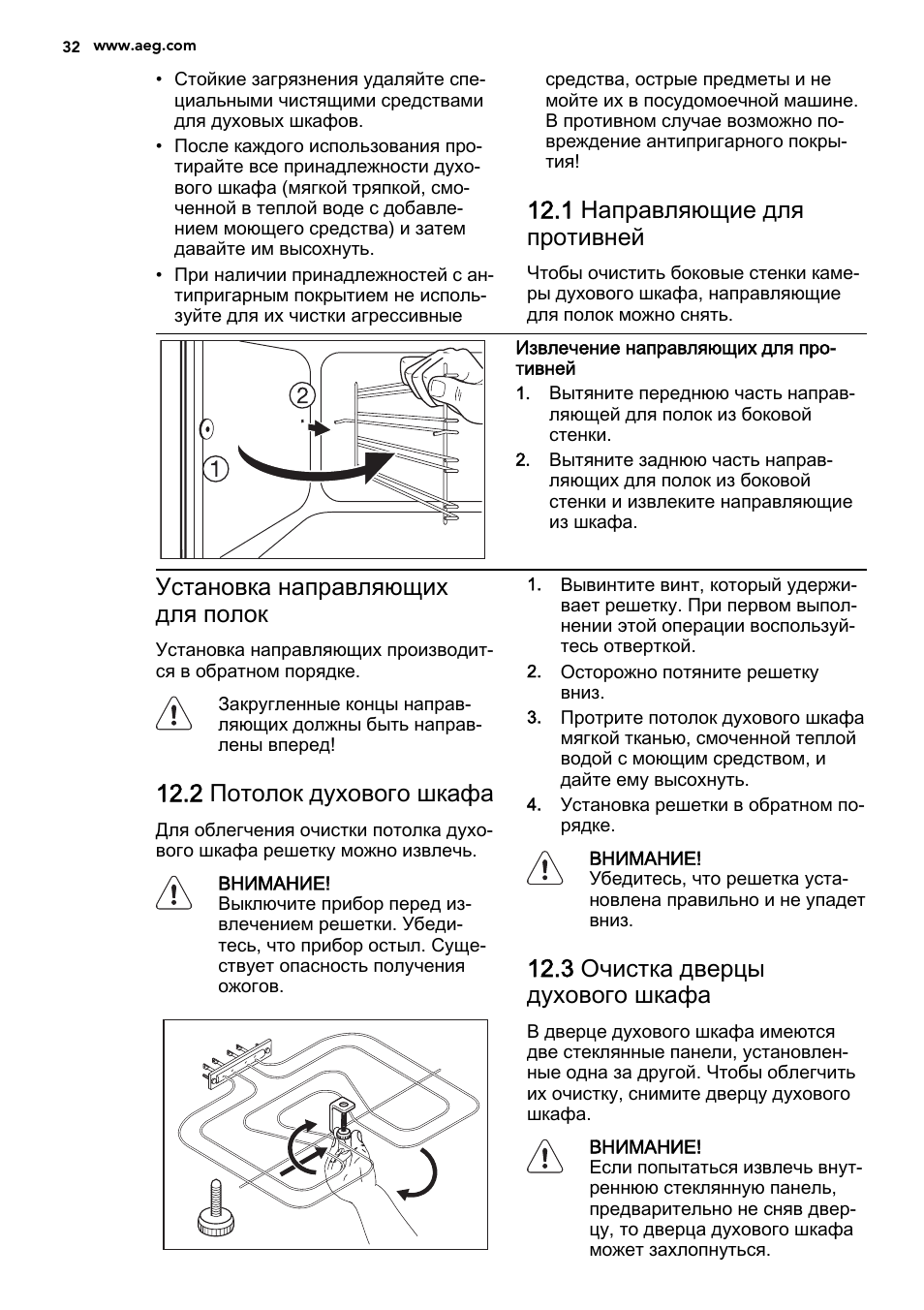 32 www.aeg.com

• Стойкие загрязнения удаляйте специальными чистящими средствами для духовых шкафов.

• После каждого использования протирайте все принадлежности духового шкафа (мягкой тряпкой, смоченной в теплой воде с добавлением моющего средства) и затем давайте им высохнуть.

• При наличии принадлежностей с антипригарным покрытием не используйте для их чистки агрессивные средства, острые предметы и не мойте их в посудомоечной машине. В противном случае возможно повреждение антипригарного покрытия!

12.1 Направляющие для противней

Чтобы очистить боковые стенки камеры духового шкафа, направляющие для полок можно снять.

2

1

Извлечение направляющих для противней

1. Вытяните переднюю часть направляющей для полок из боковой стенки.

2. Вытяните заднюю часть направляющих для полок из боковой стенки и извлеките направляющие из шкафа.

Установка направляющих для полок

Установка направляющих производится в обратном порядке.

Закругленные концы направляющих должны быть направлены вперед!

12.2 Потолок духового шкафа

Для облегчения очистки потолка духового шкафа решетку можно извлечь.

ВНИМАНИЕ!
Выключите прибор перед извлечением решетки. Убедитесь, что прибор остыл. Существует опасность получения ожогов.

1. Вывинтите винт, который удерживает решетку. При первом выполнении этой операции воспользуйтесь отверткой.

2. Осторожно потяните решетку вниз.

3. Протрите потолок духового шкафа мягкой тканью, смоченной теплой водой с моющим средством, и дайте ему высохнуть.

4. Установка решетки в обратном порядке.

ВНИМАНИЕ!
Убедитесь, что решетка установлена правильно и не упадет вниз.

12.3 Очистка дверцы духового шкафа

В дверце духового шкафа имеются две стеклянные панели, установленные одна за другой. Чтобы облегчить их очистку, снимите дверцу духового шкафа.

ВНИМАНИЕ!
Если попытаться извлечь внутреннюю стеклянную панель, предварительно не сняв дверцу, то дверца духового шкафа может захлопнуться.