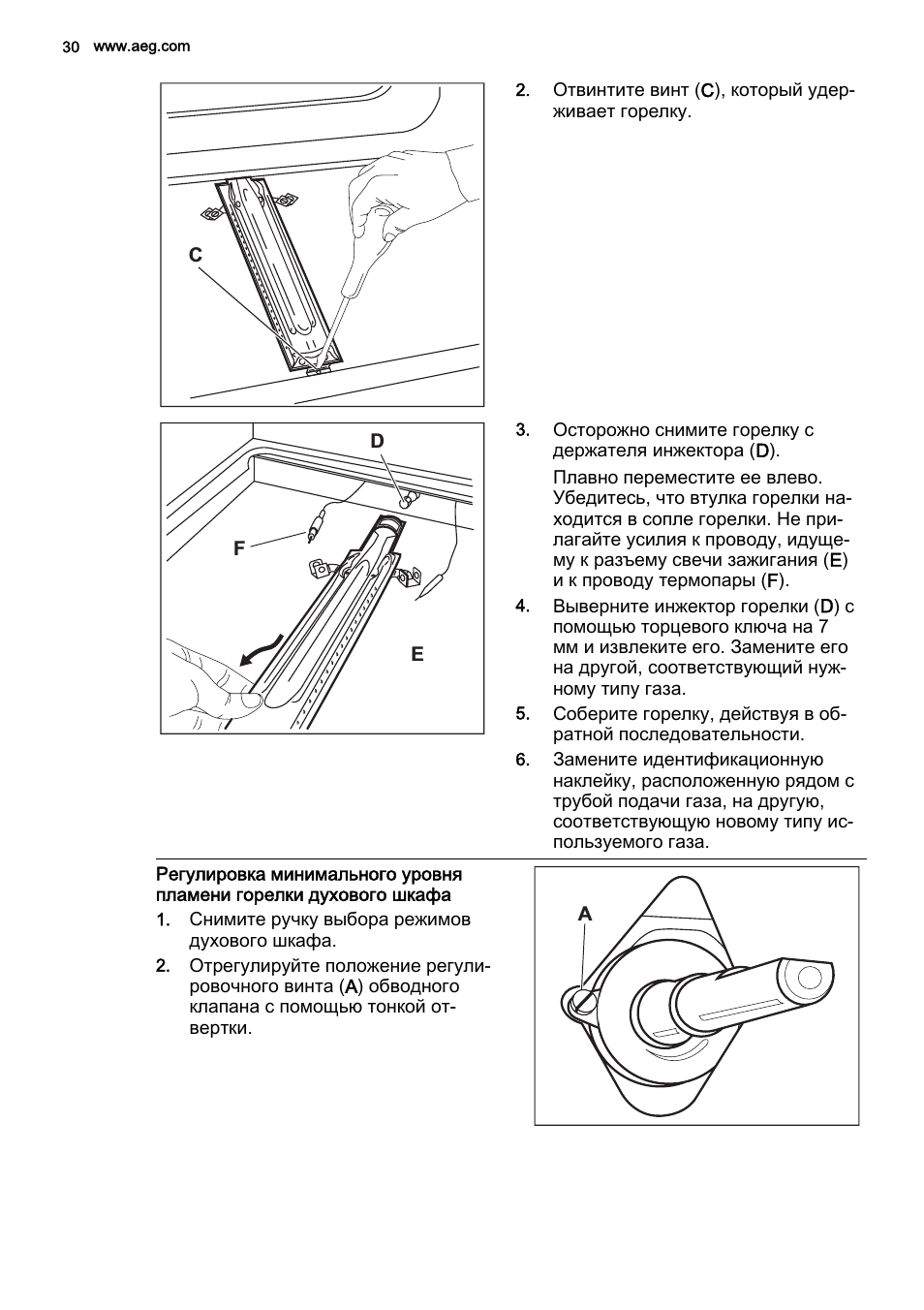 30 www.aeg.com

C

2. Отвинтите винт (C), который удерживает горелку.

D

F

E

3. Осторожно снимите горелку с держателя инжектора (D).

Плавно переместите ее влево. Убедитесь, что втулка горелки находится в сопле горелки. Не прилагайте усилия к проводу, идущему к разъему свечи зажигания (E) и к проводу термопары (F).

4. Выверните инжектор горелки (D) с помощью торцевого ключа на 7 мм и извлеките его. Замените его на другой, соответствующий нужному типу газа.

5. Соберите горелку, действуя в обратной последовательности.

6. Замените идентификационную наклейку, расположенную рядом с трубой подачи газа, на другую, соответствующую новому типу используемого газа.

Регулировка минимального уровня пламени горелки духового шкафа

1. Снимите ручку выбора режимов духового шкафа.

2. Отрегулируйте положение регулировочного винта (A) обводного клапана с помощью тонкой отвертки.

A