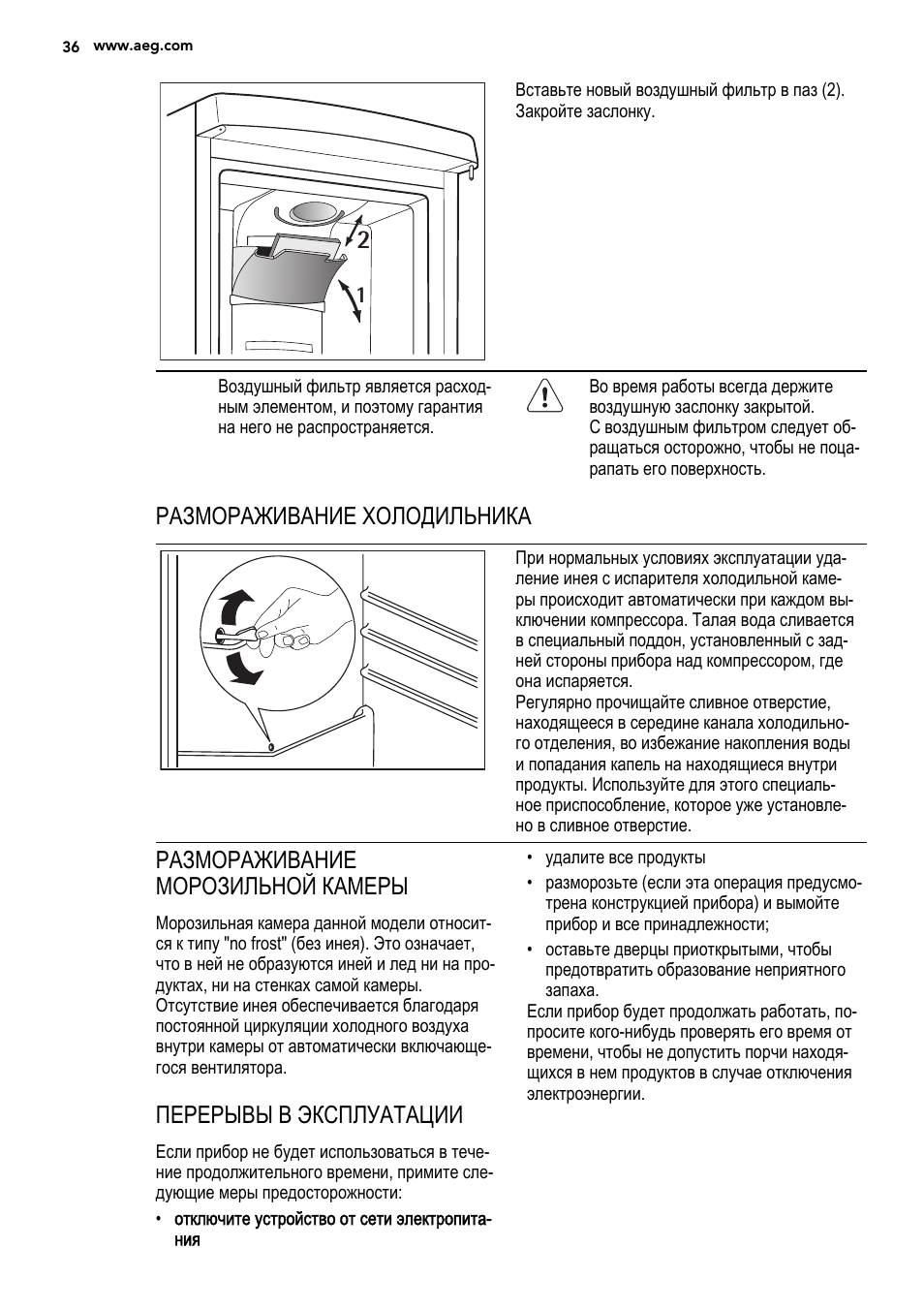 36 www.aeg.com

2

1

Вставьте новый воздушный фильтр в паз (2). Закройте заслонку.

Воздушный фильтр является расходным элементом, и поэтому гарантия на него не распространяется.

Во время работы всегда держите воздушную заслонку закрытой.
С воздушным фильтром следует обращаться осторожно, чтобы не поцарапать его поверхность.

РАЗМОРАЖИВАНИЕ ХОЛОДИЛЬНИКА

При нормальных условиях эксплуатации удаление инея с испарителя холодильной камеры происходит автоматически при каждом выключении компрессора. Талая вода сливается в специальный поддон, установленный с задней стороны прибора над компрессором, где она испаряется.
Регулярно прочищайте сливное отверстие, находящееся в середине канала холодильного отделения, во избежание накопления воды и попадания капель на находящиеся внутри продукты. Используйте для этого специальное приспособление, которое уже установлено в сливное отверстие.

РАЗМОРАЖИВАНИЕ МОРОЗИЛЬНОЙ КАМЕРЫ

Морозильная камера данной модели относится к типу "no frost" (без инея). Это означает, что в ней не образуются иней и лед ни на продуктах, ни на стенках самой камеры.
Отсутствие инея обеспечивается благодаря постоянной циркуляции холодного воздуха внутри камеры от автоматически включающегося вентилятора.

ПЕРЕРЫВЫ В ЭКСПЛУАТАЦИИ

Если прибор не будет использоваться в течение продолжительного времени, примите следующие меры предосторожности:
• отключите устройство от сети электропитания
• удалите все продукты
• разморозьте (если эта операция предусмотрена конструкцией прибора) и вымойте прибор и все принадлежности;
• оставьте дверцы приоткрытыми, чтобы предотвратить образование неприятного запаха.
Если прибор будет продолжать работать, попросите кого-нибудь проверять его время от времени, чтобы не допустить порчи находящихся в нем продуктов в случае отключения электроэнергии.