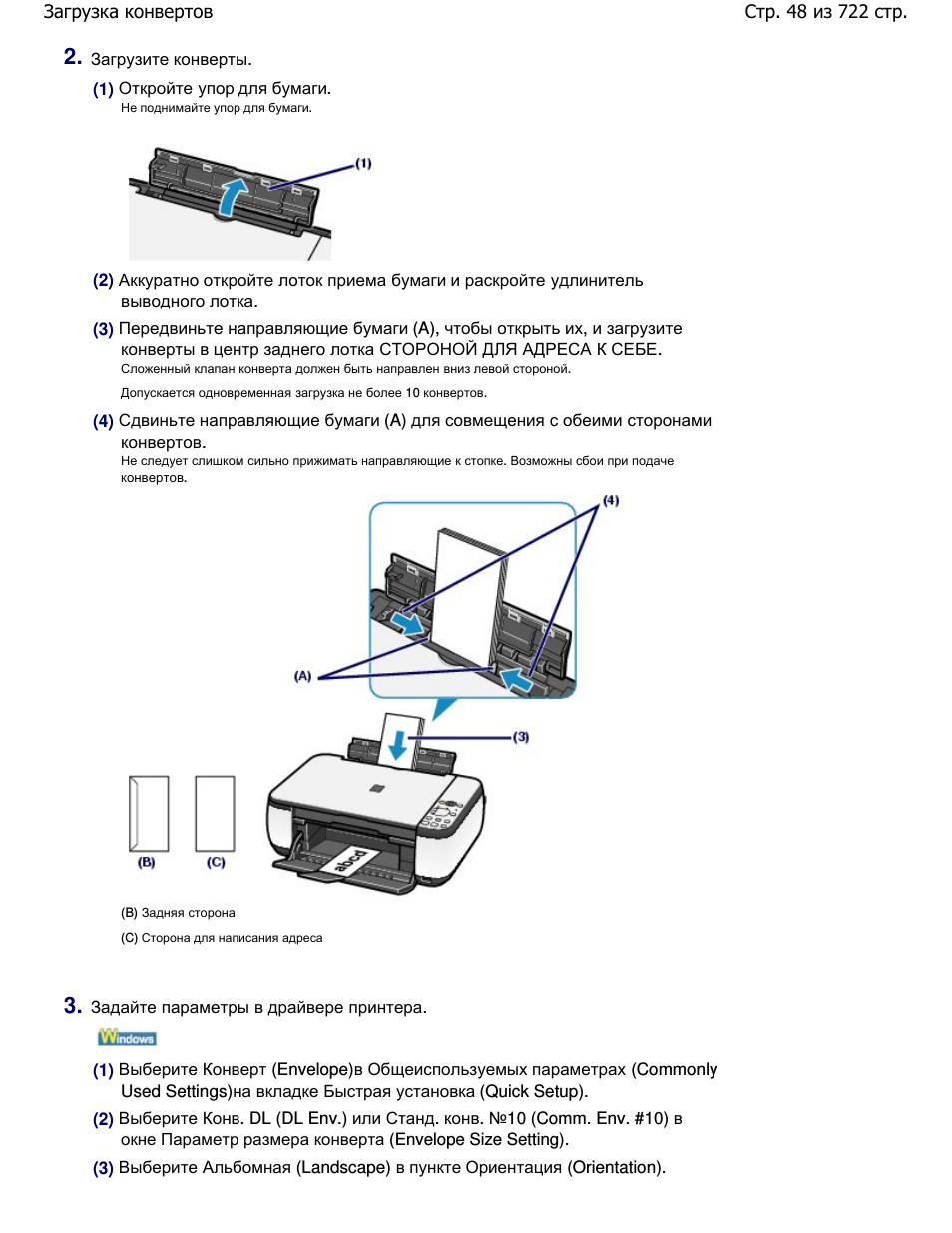 Загрузка конвертов

Стр. 48 из 722 стр.

2. Загрузите конверты.

(1) Откройте упор для бумаги.
Не поднимайте упор для бумаги.

(1)

(2) Аккуратно откройте лоток приема бумаги и раскройте удлинитель выводного лотка.

(3) Передвиньте направляющие бумаги (A), чтобы открыть их, и загрузите конверты в центр заднего лотка СТОРОНОЙ ДЛЯ АДРЕСА К СЕБЕ.
Сложенный клапан конверта должен быть направлен вниз левой стороной.

Допускается одновременная загрузка не более 10 конвертов.

(4) Сдвиньте направляющие бумаги (A) для совмещения с обеими сторонами конвертов.
Не следует слишком сильно прижимать направляющие к стопке. Возможны сбои при подаче конвертов.

(4)

(A)

(3)

abcd

(B)

(C)

(B) Задняя сторона

(C) Сторона для написания адреса

3. Задайте параметры в драйвере принтера.

Windows

(1) Выберите Конверт (Envelope)в Общеиспользуемых параметрах (Commonly Used Settings)на вкладке Быстрая установка (Quick Setup).

(2) Выберите Конв. DL (DL Env.) или Станд. конв. №10 (Comm. Env. #10) в окне Параметр размера конверта (Envelope Size Setting).

(3) Выберите Альбомная (Landscape) в пункте Ориентация (Orientation).