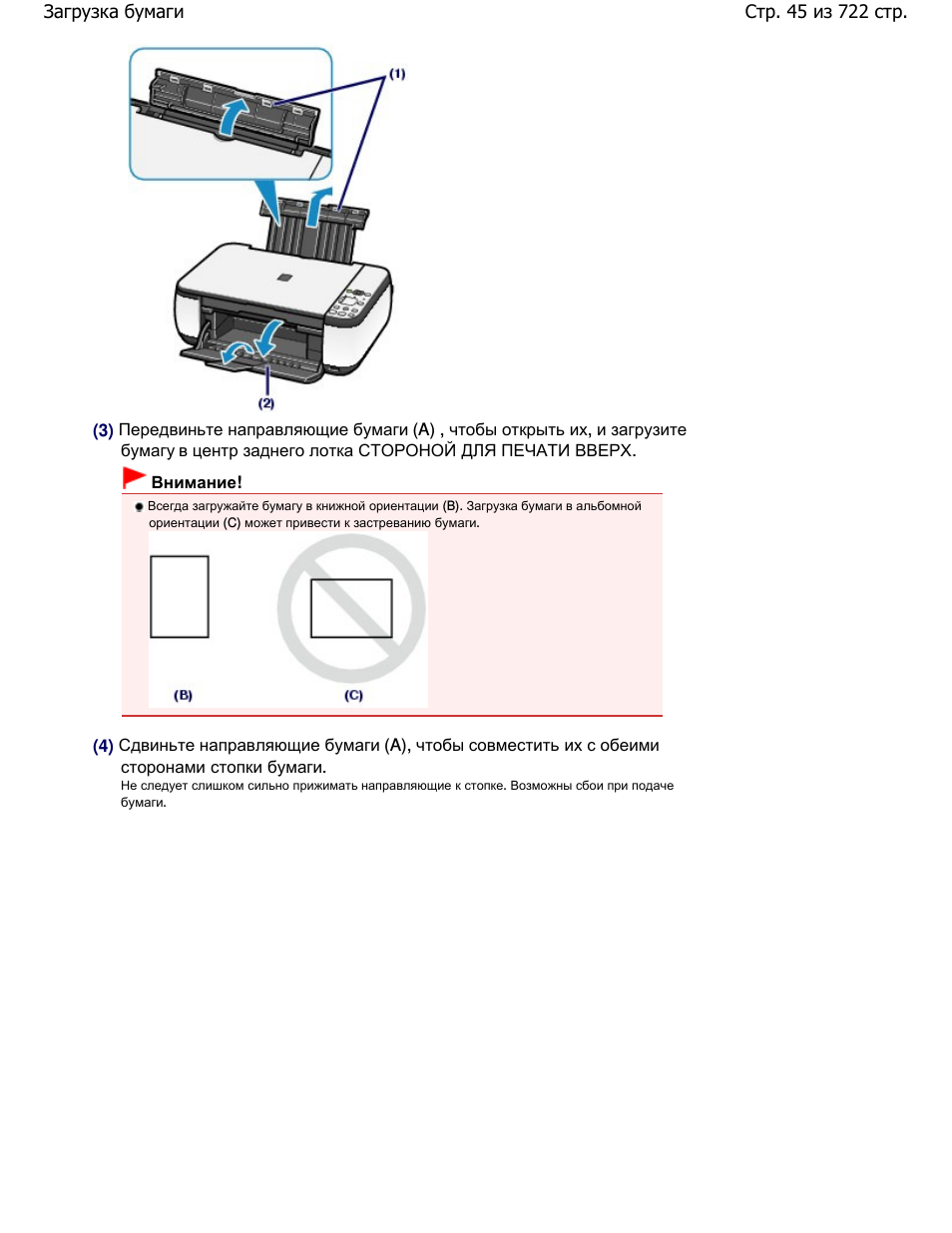 Загрузка бумаги

Стр. 45 из 722 стр.

(1)

(2)

(3) Передвиньте направляющие бумаги (A) , чтобы открыть их, и загрузите бумагу в центр заднего лотка СТОРОНОЙ ДЛЯ ПЕЧАТИ ВВЕРХ.

Внимание!

Всегда загружайте бумагу в книжной ориентации (B). Загрузка бумаги в альбомной ориентации (C) может привести к застреванию бумаги.

(B)

(C)

(4) Сдвиньте направляющие бумаги (A), чтобы совместить их с обеими сторонами стопки бумаги.
Не следует слишком сильно прижимать направляющие к стопке. Возможны сбои при подаче бумаги.