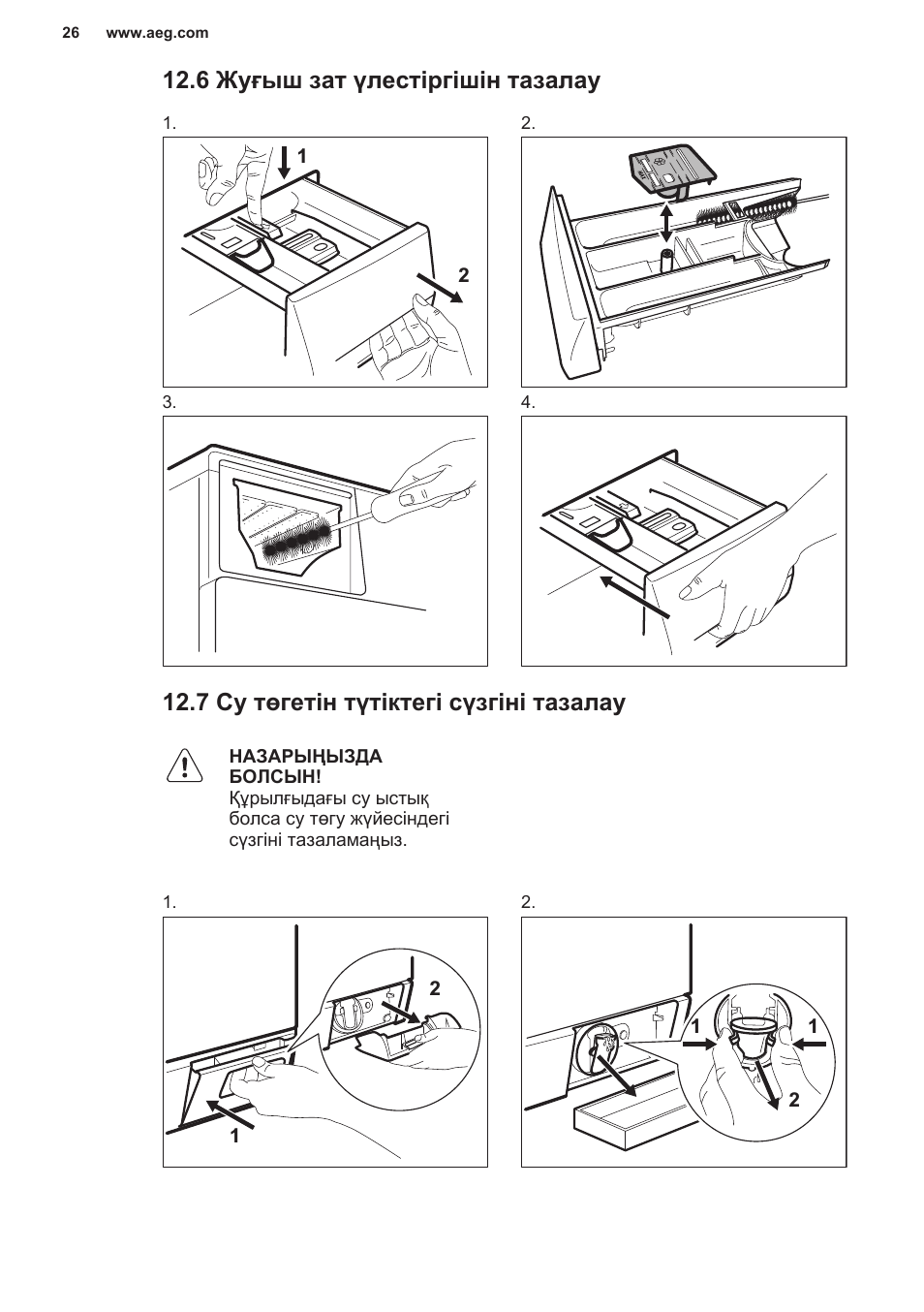 26 www.aeg.com

12.6 Жуғыш зат үлестіргішін тазалау

1.

1

2

2.

3.

4.

12.7 Су төгетін түтіктегі сүзгіні тазалау

НАЗАРЫҢЫЗДА БОЛСЫН!
Құрылғыдағы су ыстық болса су төгу жүйесіндегі сүзгіні тазаламаңыз.

1.

2

1

2.

1

1

2