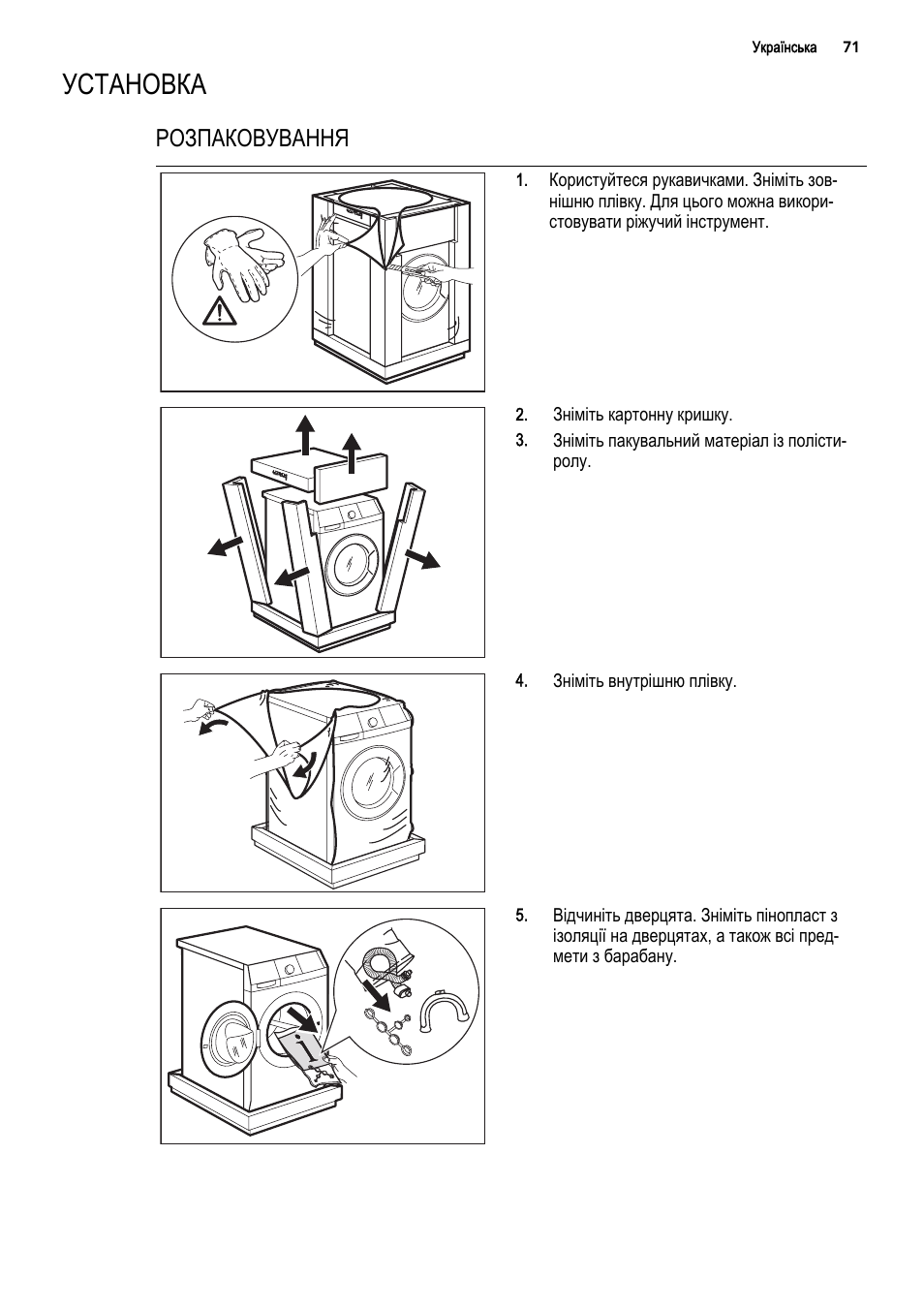 Українська 71

УСТАНОВКА

РОЗПАКОВУВАННЯ

1. Користуйтеся рукавичками. Зніміть зовнішню плівку. Для цього можна використовувати ріжучий інструмент.

2. Зніміть картонну кришку.

3. Зніміть пакувальний матеріал із полістиролу.

4. Зніміть внутрішню плівку.

5. Відчиніть дверцята. Зніміть пінопласт з ізоляції на дверцятах, а також всі предмети з барабану.