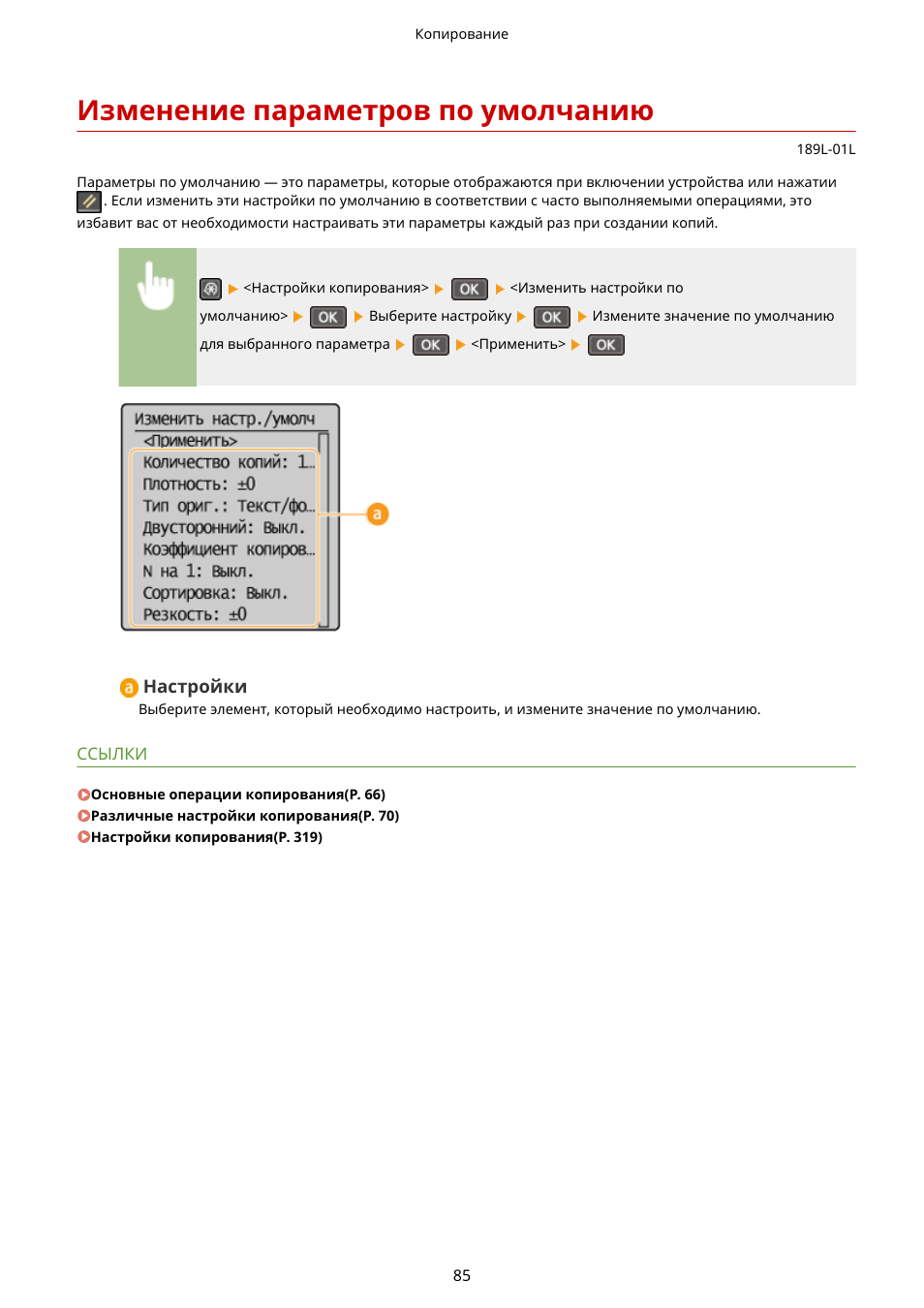 Копирование

Изменение параметров по умолчанию

189L-01L

Параметры по умолчанию — это параметры, которые отображаются при включении устройства или нажатии . Если изменить эти настройки по умолчанию в соответствии с часто выполняемыми операциями, это избавит вас от необходимости настраивать эти параметры каждый раз при создании копий.

▶ <Настройки копирования> ▶ OK ▶ <Изменить настройки по умолчанию> ▶ OK ▶ Выберите настройку ▶ OK ▶ Измените значение по умолчанию для выбранного параметра ▶ OK ▶ <Применить> ▶ OK

Изменить настр./умолч
<Применить>
Количество копий: 1...
Плотность: ±0
Тип ориг.: Текст/фо...
Двусторонний: Выкл.
Коэффициент копиров...
N на 1: Выкл.
Сортировка: Выкл.
Резкость: ±0

a

a Настройки
Выберите элемент, который необходимо настроить, и измените значение по умолчанию.

ССЫЛКИ

Основные операции копирования(P. 66)
Различные настройки копирования(P. 70)
Настройки копирования(P. 319)

85