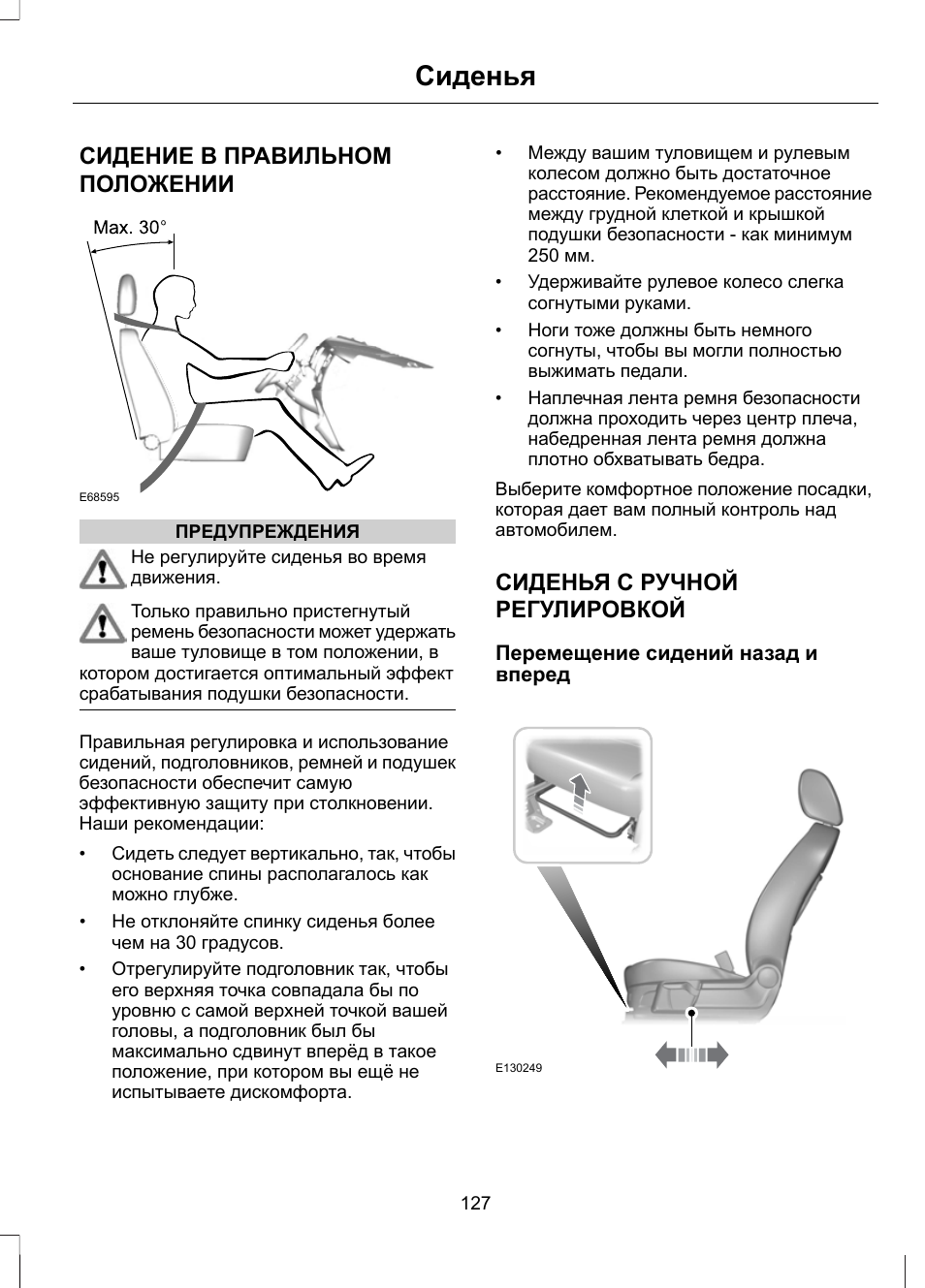 Сиденья

СИДЕНИЕ В ПРАВИЛЬНОМ ПОЛОЖЕНИИ

Max. 30°

E68595

ПРЕДУПРЕЖДЕНИЯ

Не регулируйте сиденья во время движения.

Только правильно пристегнутый ремень безопасности может удержать ваше туловище в том положении, в котором достигается оптимальный эффект срабатывания подушки безопасности.

Правильная регулировка и использование сидений, подголовников, ремней и подушек безопасности обеспечит самую эффективную защиту при столкновении. Наши рекомендации:

• Сидеть следует вертикально, так, чтобы основание спины располагалось как можно глубже.

• Не отклоняйте спинку сиденья более чем на 30 градусов.

• Отрегулируйте подголовник так, чтобы его верхняя точка совпадала бы по уровню с самой верхней точкой вашей головы, а подголовник был бы максимально сдвинут вперёд в такое положение, при котором вы ещё не испытываете дискомфорта.

• Между вашим туловищем и рулевым колесом должно быть достаточное расстояние. Рекомендуемое расстояние между грудной клеткой и крышкой подушки безопасности - как минимум 250 мм.

• Удерживайте рулевое колесо слегка согнутыми руками.

• Ноги тоже должны быть немного согнуты, чтобы вы могли полностью выжимать педали.

• Наплечная лента ремня безопасности должна проходить через центр плеча, набедренная лента ремня должна плотно обхватывать бедра.

Выберите комфортное положение посадки, которая дает вам полный контроль над автомобилем.

СИДЕНЬЯ С РУЧНОЙ РЕГУЛИРОВКОЙ

Перемещение сидений назад и вперед

E130249

127