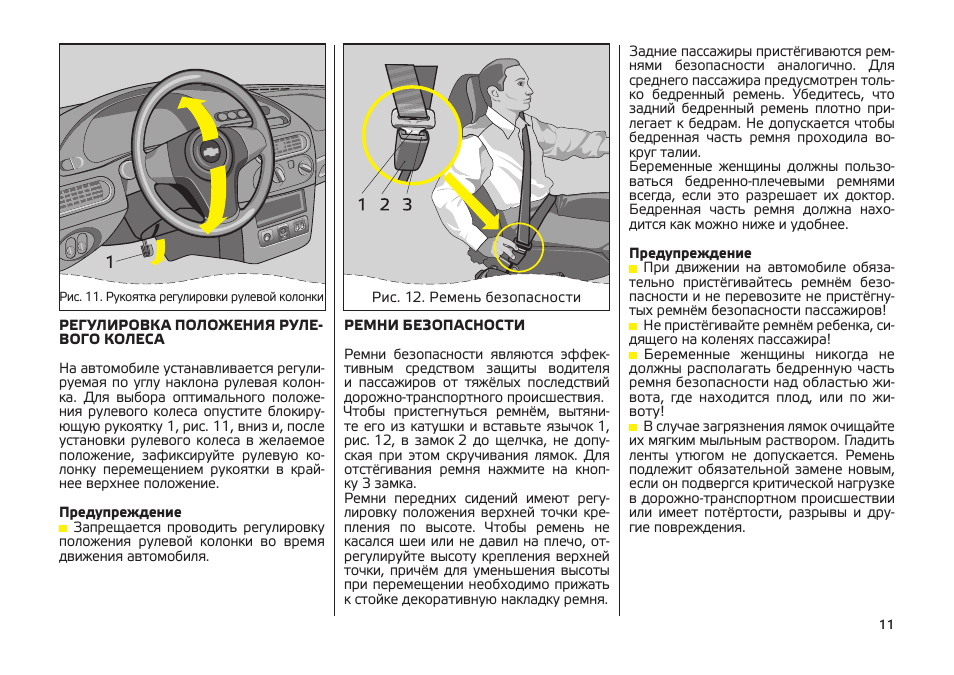 1

Рис. 11. Рукоятка регулировки рулевой колонки

РЕГУЛИРОВКА ПОЛОЖЕНИЯ РУЛЕВОГО КОЛЕСА

На автомобиле устанавливается регулируемая по углу наклона рулевая колонка. Для выбора оптимального положения рулевого колеса опустите блокирующую рукоятку 1, рис. 11, вниз и, после установки рулевого колеса в желаемое положение, зафиксируйте рулевую колонку перемещением рукоятки в крайнее верхнее положение.

Предупреждение
Запрещается проводить регулировку положения рулевой колонки во время движения автомобиля.

1 2 3

Рис. 12. Ремень безопасности

РЕМНИ БЕЗОПАСНОСТИ

Ремни безопасности являются эффективным средством защиты водителя и пассажиров от тяжёлых последствий дорожно-транспортного происшествия.
Чтобы пристегнуться ремнём, вытяните его из катушки и вставьте язычок 1, рис. 12, в замок 2 до щелчка, не допуская при этом скручивания лямок. Для отстёгивания ремня нажмите на кнопку 3 замка.
Ремни передних сидений имеют регулировку положения верхней точки крепления по высоте. Чтобы ремень не касался шеи или не давил на плечо, отрегулируйте высоту крепления верхней точки, причём для уменьшения высоты при перемещении необходимо прижать к стойке декоративную накладку ремня.

Задние пассажиры пристёгиваются ремнями безопасности аналогично. Для среднего пассажира предусмотрен только бедренный ремень. Убедитесь, что задний бедренный ремень плотно прилегает к бедрам. Не допускается чтобы бедренная часть ремня проходила вокруг талии.
Беременные женщины должны пользоваться бедренно-плечевыми ремнями всегда, если это разрешает их доктор. Бедренная часть ремня должна находится как можно ниже и удобнее.

Предупреждение
При движении на автомобиле обязательно пристёгивайтесь ремнём безопасности и не перевозите не пристёгнутых ремнём безопасности пассажиров!
Не пристёгивайте ремнём ребенка, сидящего на коленях пассажира!
Беременные женщины никогда не должны располагать бедренную часть ремня безопасности над областью живота, где находится плод, или по животу!
В случае загрязнения лямок очищайте их мягким мыльным раствором. Гладить ленты утюгом не допускается. Ремень подлежит обязательной замене новым, если он подвергся критической нагрузке в дорожно-транспортном происшествии или имеет потёртости, разрывы и другие повреждения.

11