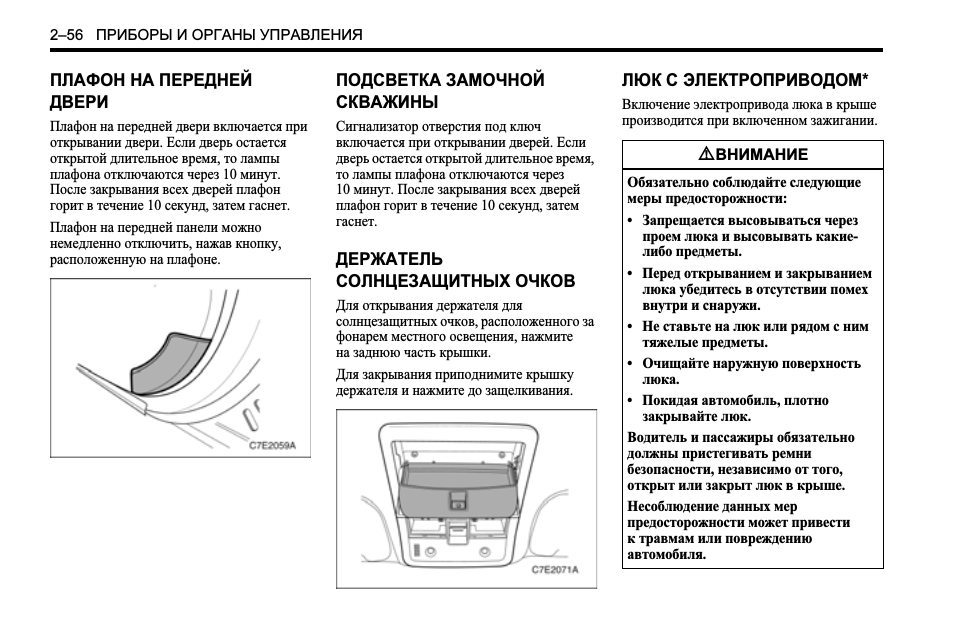 2–56 ПРИБОРЫ И ОРГАНЫ УПРАВЛЕНИЯ

ПЛАФОН НА ПЕРЕДНЕЙ ДВЕРИ

Плафон на передней двери включается при открывании двери. Если дверь остается открытой длительное время, то лампы плафона отключаются через 10 минут. После закрывания всех дверей плафон горит в течение 10 секунд, затем гаснет.

Плафон на передней панели можно немедленно отключить, нажав кнопку, расположенную на плафоне.

C7E2059A

ПОДСВЕТКА ЗАМОЧНОЙ СКВАЖИНЫ

Сигнализатор отверстия под ключ включается при открывании дверей. Если дверь остается открытой длительное время, то лампы плафона отключаются через 10 минут. После закрывания всех дверей плафон горит в течение 10 секунд, затем гаснет.

ДЕРЖАТЕЛЬ СОЛНЦЕЗАЩИТНЫХ ОЧКОВ

Для открывания держателя для солнцезащитных очков, расположенного за фонарем местного освещения, нажмите на заднюю часть крышки.

Для закрывания приподнимите крышку держателя и нажмите до защелкивания.

C7E2071A

ЛЮК С ЭЛЕКТРОПРИВОДОМ*

Включение электропривода люка в крыше производится при включенном зажигании.

⚠ВНИМАНИЕ

Обязательно соблюдайте следующие меры предосторожности:

• Запрещается высовываться через проем люка и высовывать какие-либо предметы.

• Перед открыванием и закрыванием люка убедитесь в отсутствии помех внутри и снаружи.

• Не ставьте на люк или рядом с ним тяжелые предметы.

• Очищайте наружную поверхность люка.

• Покидая автомобиль, плотно закрывайте люк.

Водитель и пассажиры обязательно должны пристегивать ремни безопасности, независимо от того, открыт или закрыт люк в крыше.

Несоблюдение данных мер предосторожности может привести к травмам или повреждению автомобиля.