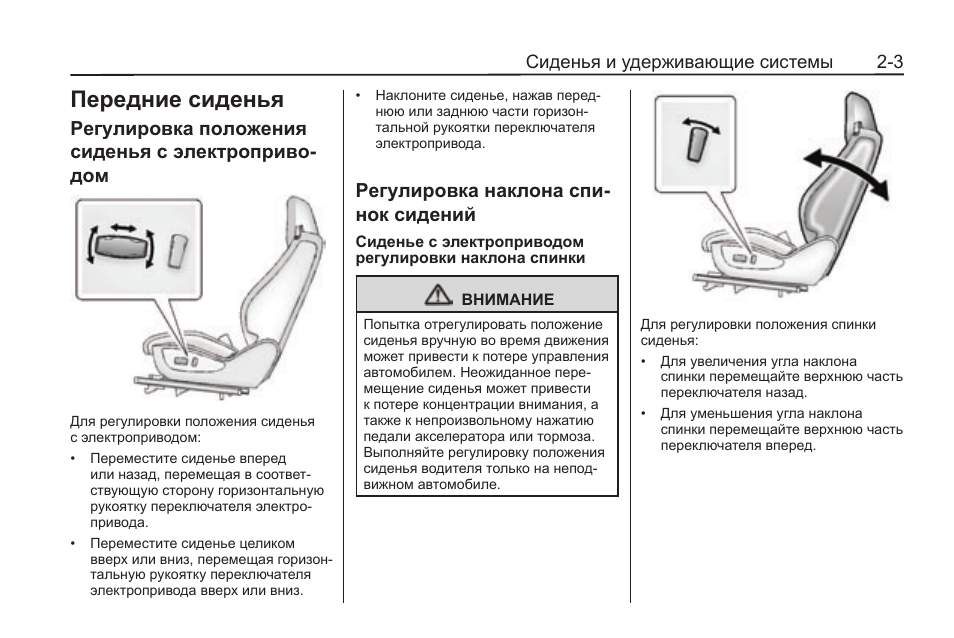 Сиденья и удерживающие системы 2-3

Передние сиденья

Регулировка положения сиденья с электроприводом

Для регулировки положения сиденья с электроприводом:

• Переместите сиденье вперед или назад, перемещая в соответствующую сторону горизонтальную рукоятку переключателя электропривода.

• Переместите сиденье целиком вверх или вниз, перемещая горизонтальную рукоятку переключателя электропривода вверх или вниз.

• Наклоните сиденье, нажав переднюю или заднюю части горизонтальной рукоятки переключателя электропривода.

Регулировка наклона спинок сидений

Сиденье с электроприводом регулировки наклона спинки

ВНИМАНИЕ

Попытка отрегулировать положение сиденья вручную во время движения может привести к потере управления автомобилем. Неожиданное перемещение сиденья может привести к потере концентрации внимания, а также к непроизвольному нажатию педали акселератора или тормоза. Выполняйте регулировку положения сиденья водителя только на неподвижном автомобиле.

Для регулировки положения спинки сиденья:

• Для увеличения угла наклона спинки перемещайте верхнюю часть переключателя назад.

• Для уменьшения угла наклона спинки перемещайте верхнюю часть переключателя вперед.