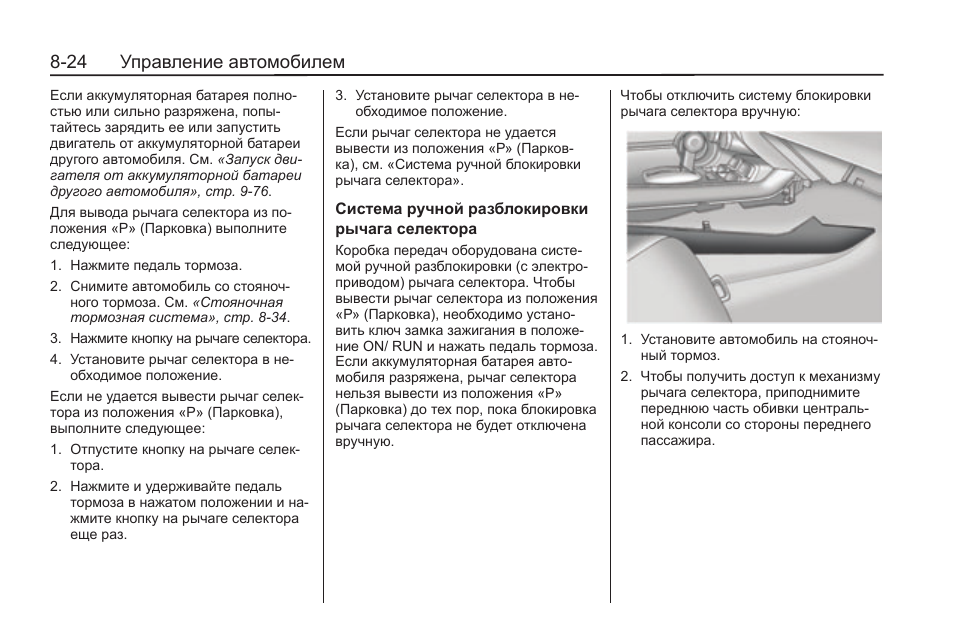 8-24 Управление автомобилем

Если аккумуляторная батарея полностью или сильно разряжена, попытайтесь зарядить ее или запустить двигатель от аккумуляторной батареи другого автомобиля. См. «Запуск двигателя от аккумуляторной батареи другого автомобиля», стр. 9-76.

Для вывода рычага селектора из положения «P» (Парковка) выполните следующее:

1. Нажмите педаль тормоза.
2. Снимите автомобиль со стояночного тормоза. См. «Стояночная тормозная система», стр. 8-34.
3. Нажмите кнопку на рычаге селектора.
4. Установите рычаг селектора в необходимое положение.

Если не удается вывести рычаг селектора из положения «P» (Парковка), выполните следующее:

1. Отпустите кнопку на рычаге селектора.
2. Нажмите и удерживайте педаль тормоза в нажатом положении и нажмите кнопку на рычаге селектора еще раз.
3. Установите рычаг селектора в необходимое положение.

Если рычаг селектора не удается вывести из положения «P» (Парковка), см. «Система ручной блокировки рычага селектора».

Система ручной разблокировки рычага селектора

Коробка передач оборудована системой ручной разблокировки (с электроприводом) рычага селектора. Чтобы вывести рычаг селектора из положения «P» (Парковка), необходимо установить ключ замка зажигания в положение ON/ RUN и нажать педаль тормоза. Если аккумуляторная батарея автомобиля разряжена, рычаг селектора нельзя вывести из положения «P» (Парковка) до тех пор, пока блокировка рычага селектора не будет отключена вручную.

Чтобы отключить систему блокировки рычага селектора вручную:

1. Установите автомобиль на стояночный тормоз.
2. Чтобы получить доступ к механизму рычага селектора, приподнимите переднюю часть обивки центральной консоли со стороны переднего пассажира.