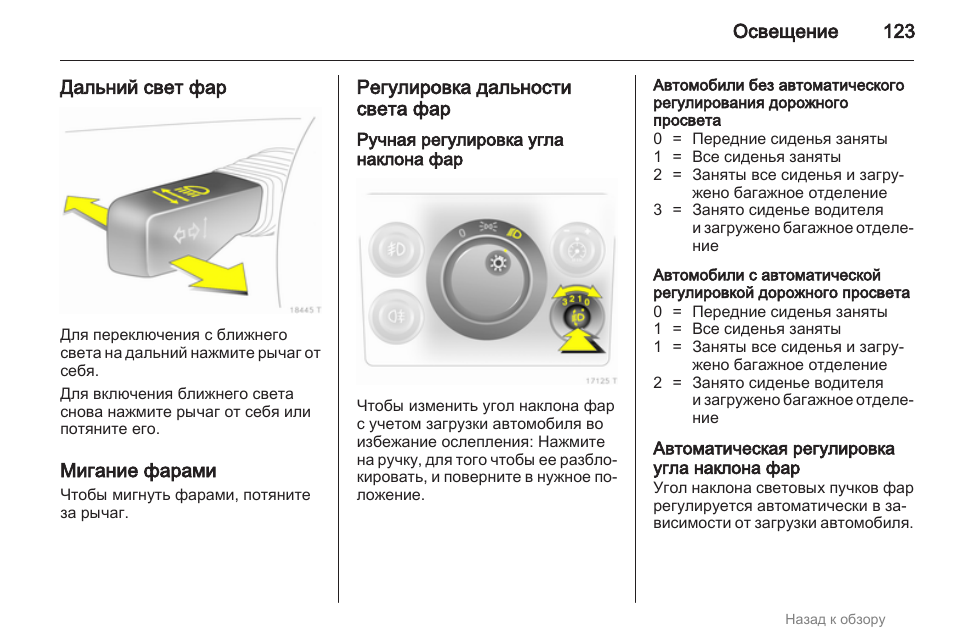 Освещение 123

Дальний свет фар

18445 T

Для переключения с ближнего света на дальний нажмите рычаг от себя.

Для включения ближнего света снова нажмите рычаг от себя или потяните его.

Мигание фарами

Чтобы мигнуть фарами, потяните за рычаг.

Регулировка дальности света фар

Ручная регулировка угла наклона фар

0
3 2 1 0

17125 T

Чтобы изменить угол наклона фар с учетом загрузки автомобиля во избежание ослепления: Нажмите на ручку, для того чтобы ее разблокировать, и поверните в нужное положение.

Автомобили без автоматического регулирования дорожного просвета
0 = Передние сиденья заняты
1 = Все сиденья заняты
2 = Заняты все сиденья и загружено багажное отделение
3 = Занято сиденье водителя и загружено багажное отделение

Автомобили с автоматической регулировкой дорожного просвета
0 = Передние сиденья заняты
1 = Все сиденья заняты
1 = Заняты все сиденья и загружено багажное отделение
2 = Занято сиденье водителя и загружено багажное отделение

Автоматическая регулировка угла наклона фар
Угол наклона световых пучков фар регулируется автоматически в зависимости от загрузки автомобиля.

Назад к обзору