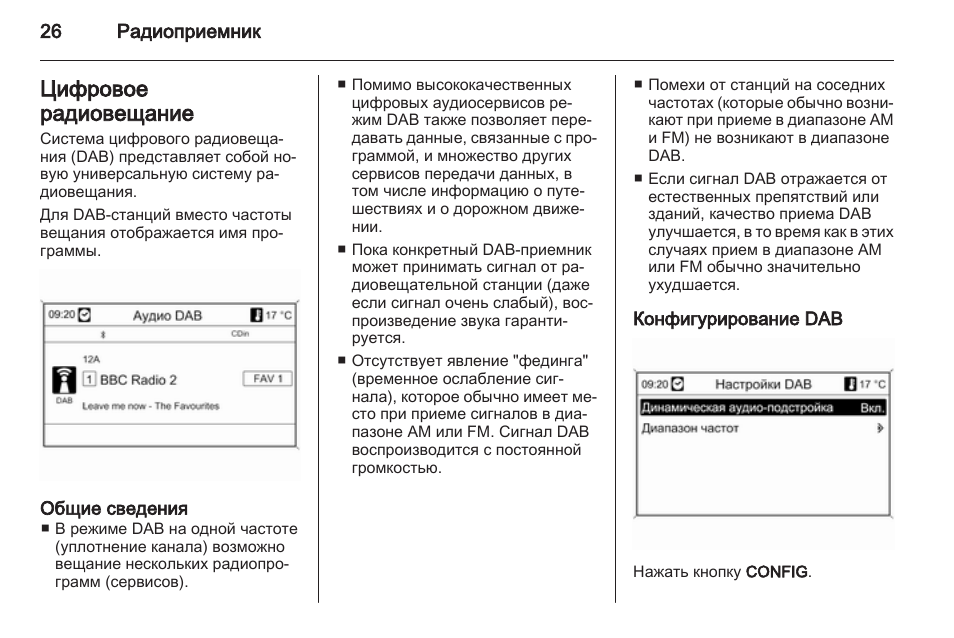 26 Радиоприемник

Цифровое радиовещание

Система цифрового радиовещания (DAB) представляет собой новую универсальную систему радиовещания.

Для DAB-станций вместо частоты вещания отображается имя программы.

09:20 Аудио DAB 17 °C
CDin
12A
1 BBC Radio 2 FAV 1
DAB
Leave me now - The Favourites

Общие сведения

■ В режиме DAB на одной частоте (уплотнение канала) возможно вещание нескольких радиопрограмм (сервисов).

■ Помимо высококачественных цифровых аудиосервисов режим DAB также позволяет передавать данные, связанные с программой, и множество других сервисов передачи данных, в том числе информацию о путешествиях и о дорожном движении.

■ Пока конкретный DAB-приемник может принимать сигнал от радиовещательной станции (даже если сигнал очень слабый), воспроизведение звука гарантируется.

■ Отсутствует явление "фединга" (временное ослабление сигнала), которое обычно имеет место при приеме сигналов в диапазоне AM или FM. Сигнал DAB воспроизводится с постоянной громкостью.

■ Помехи от станций на соседних частотах (которые обычно возникают при приеме в диапазоне AM и FM) не возникают в диапазоне DAB.

■ Если сигнал DAB отражается от естественных препятствий или зданий, качество приема DAB улучшается, в то время как в этих случаях прием в диапазоне AM или FM обычно значительно ухудшается.

Конфигурирование DAB

09:20 Настройки DAB 17 °C
Динамическая аудио-подстройка Вкл.
Диапазон частот

Нажать кнопку CONFIG.