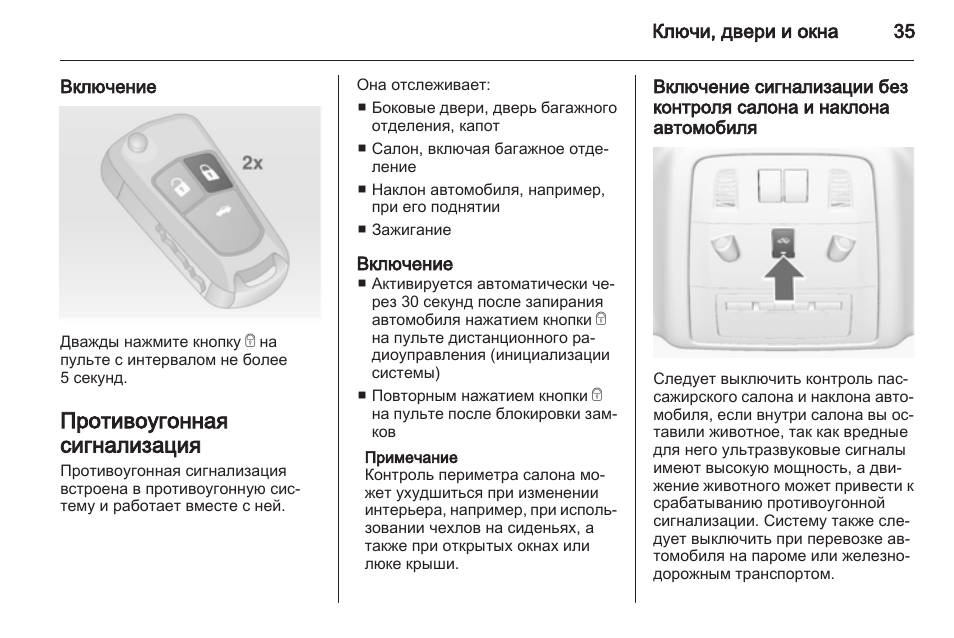 Ключи, двери и окна 35

Включение

2x

Дважды нажмите кнопку 🔒 на пульте с интервалом не более 5 секунд.

Противоугонная сигнализация

Противоугонная сигнализация встроена в противоугонную систему и работает вместе с ней.

Она отслеживает:

■ Боковые двери, дверь багажного отделения, капот
■ Салон, включая багажное отделение
■ Наклон автомобиля, например, при его поднятии
■ Зажигание

Включение

■ Активируется автоматически через 30 секунд после запирания автомобиля нажатием кнопки 🔒 на пульте дистанционного радиоуправления (инициализации системы)
■ Повторным нажатием кнопки 🔒 на пульте после блокировки замков

Примечание
Контроль периметра салона может ухудшиться при изменении интерьера, например, при использовании чехлов на сиденьях, а также при открытых окнах или люке крыши.

Включение сигнализации без контроля салона и наклона автомобиля

Следует выключить контроль пассажирского салона и наклона автомобиля, если внутри салона вы оставили животное, так как вредные для него ультразвуковые сигналы имеют высокую мощность, а движение животного может привести к срабатыванию противоугонной сигнализации. Систему также следует выключить при перевозке автомобиля на пароме или железнодорожным транспортом.